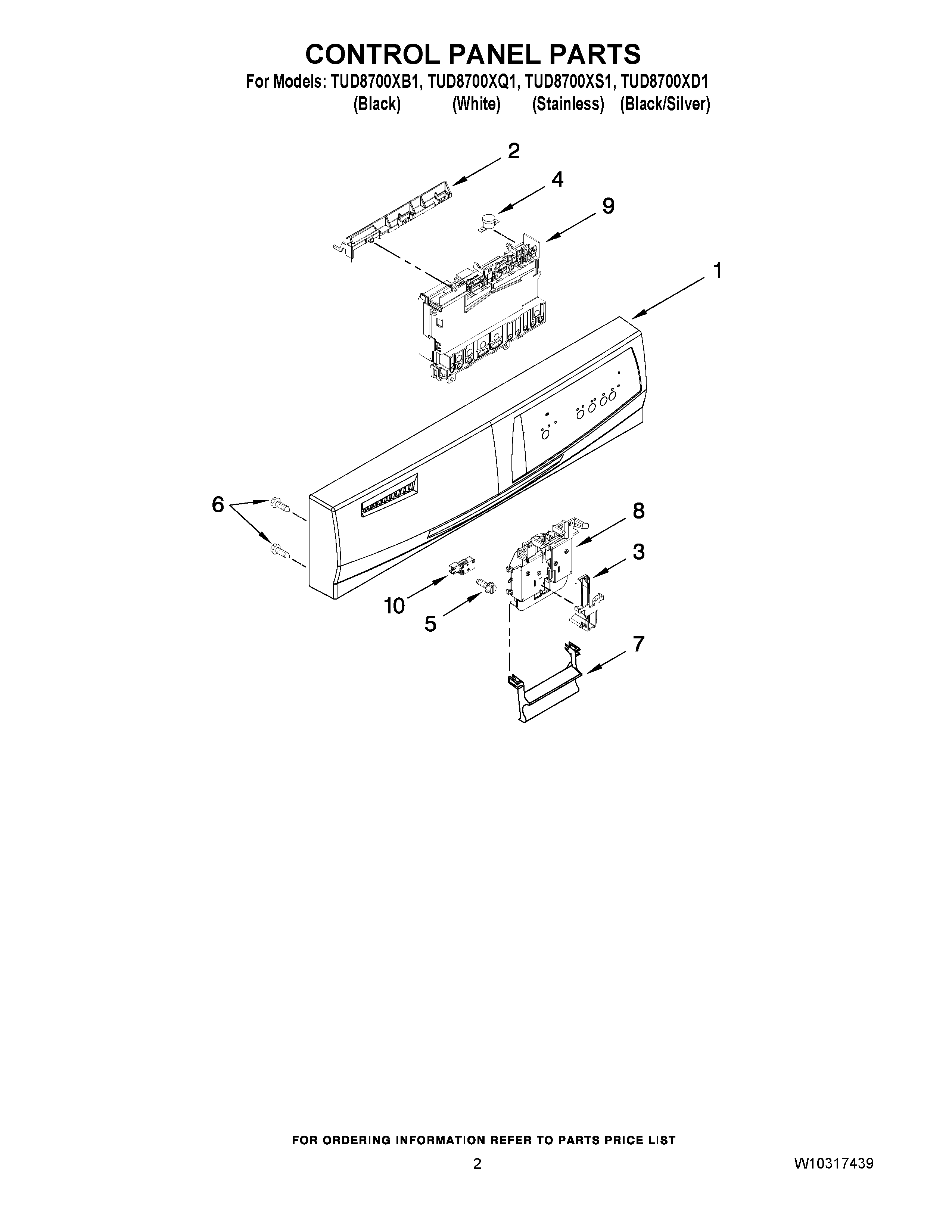 CONTROL PANEL PARTS

For Models: TUD8700XB1, TUD8700XQ1, TUD8700XS1, TUD8700XD1
(Black) (White) (Stainless) (Black/Silver)

2
4
9
1
6
8
3
10
5
7

FOR ORDERING INFORMATION REFER TO PARTS PRICE LIST

2

W10317439