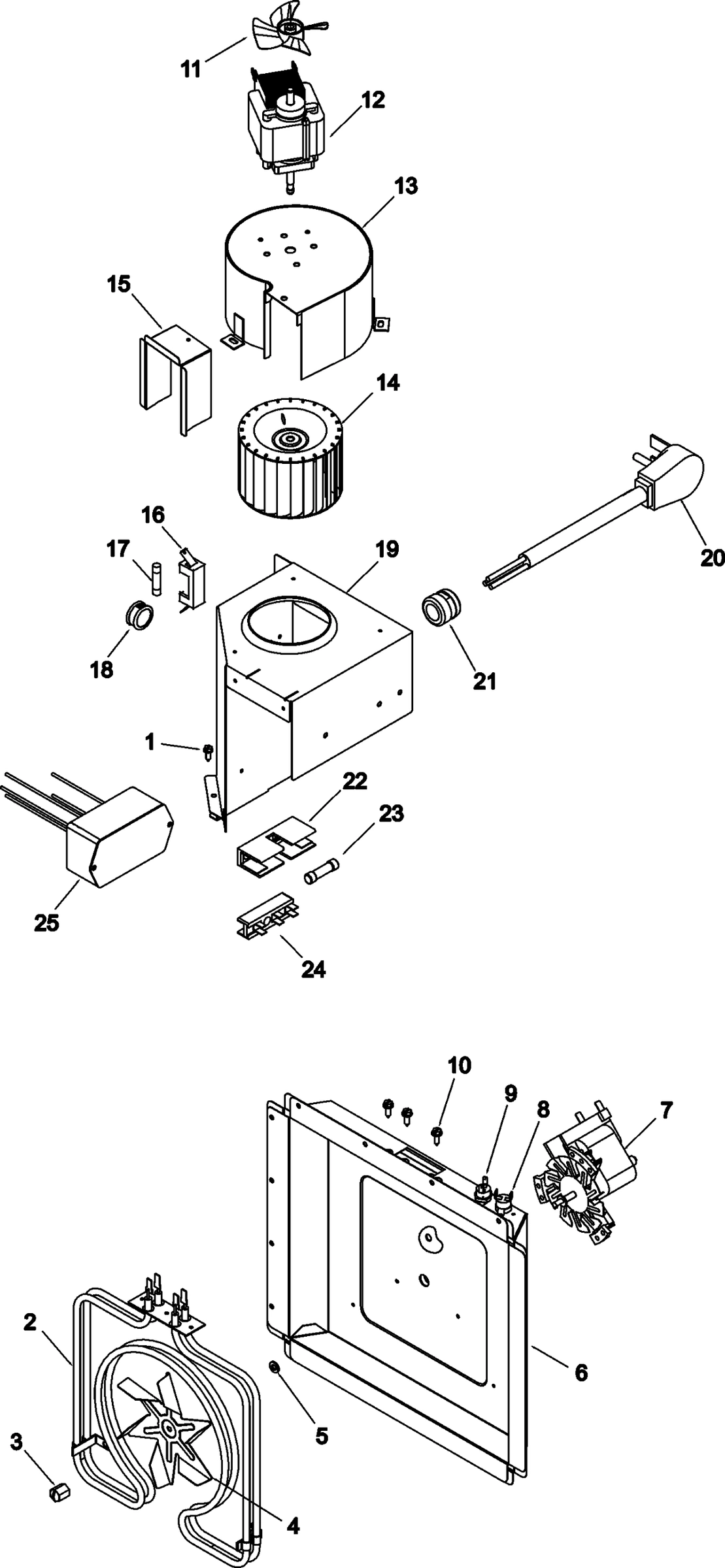 11
12
13
15
14
16
17
19
20
18
21
1
22
23
25
24
10
9
8
7
2
6
5
3
4