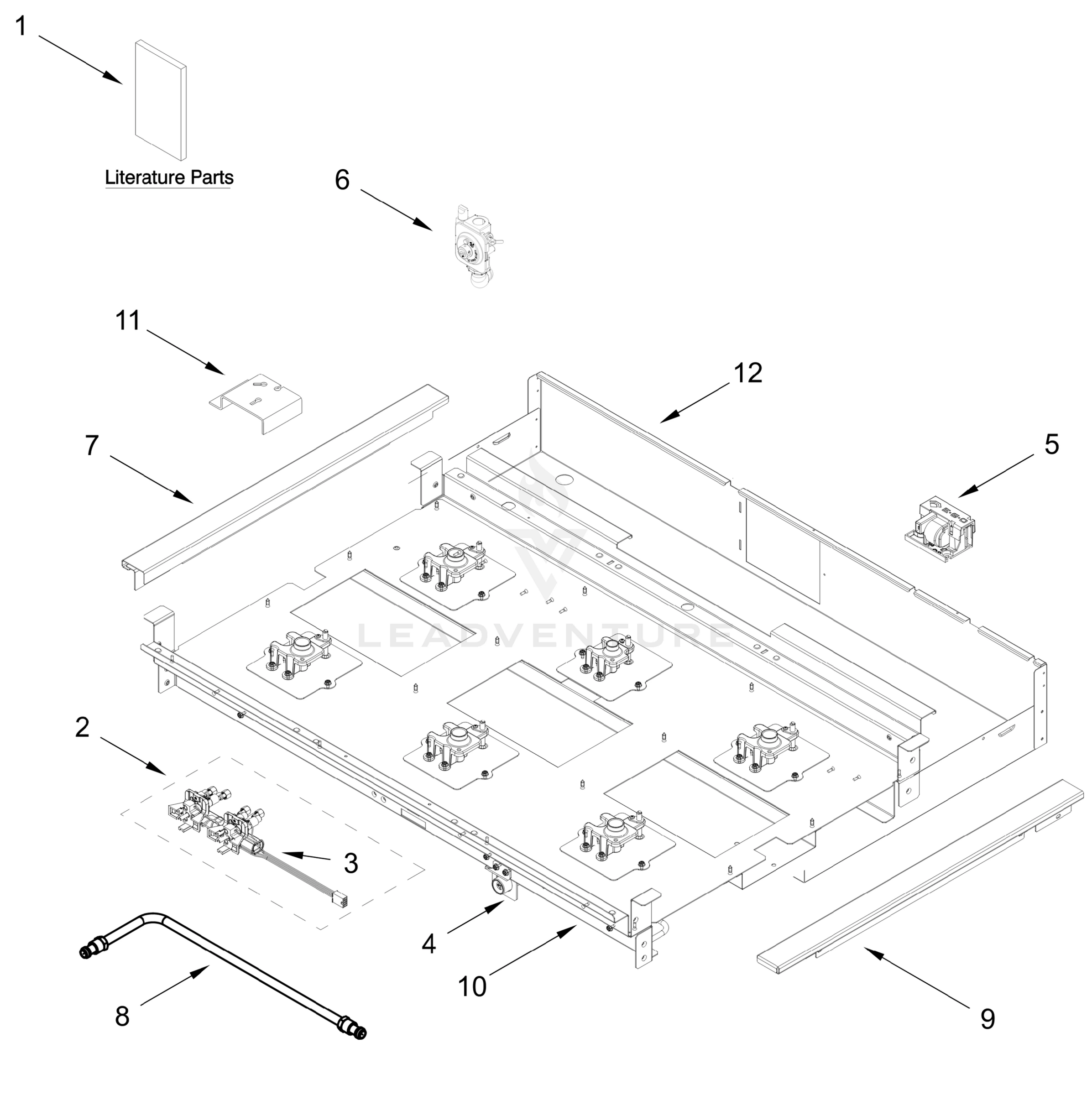 1

Literature Parts

6

11

12

7

5

LEADVENTURE

2

3

4

10

8

9