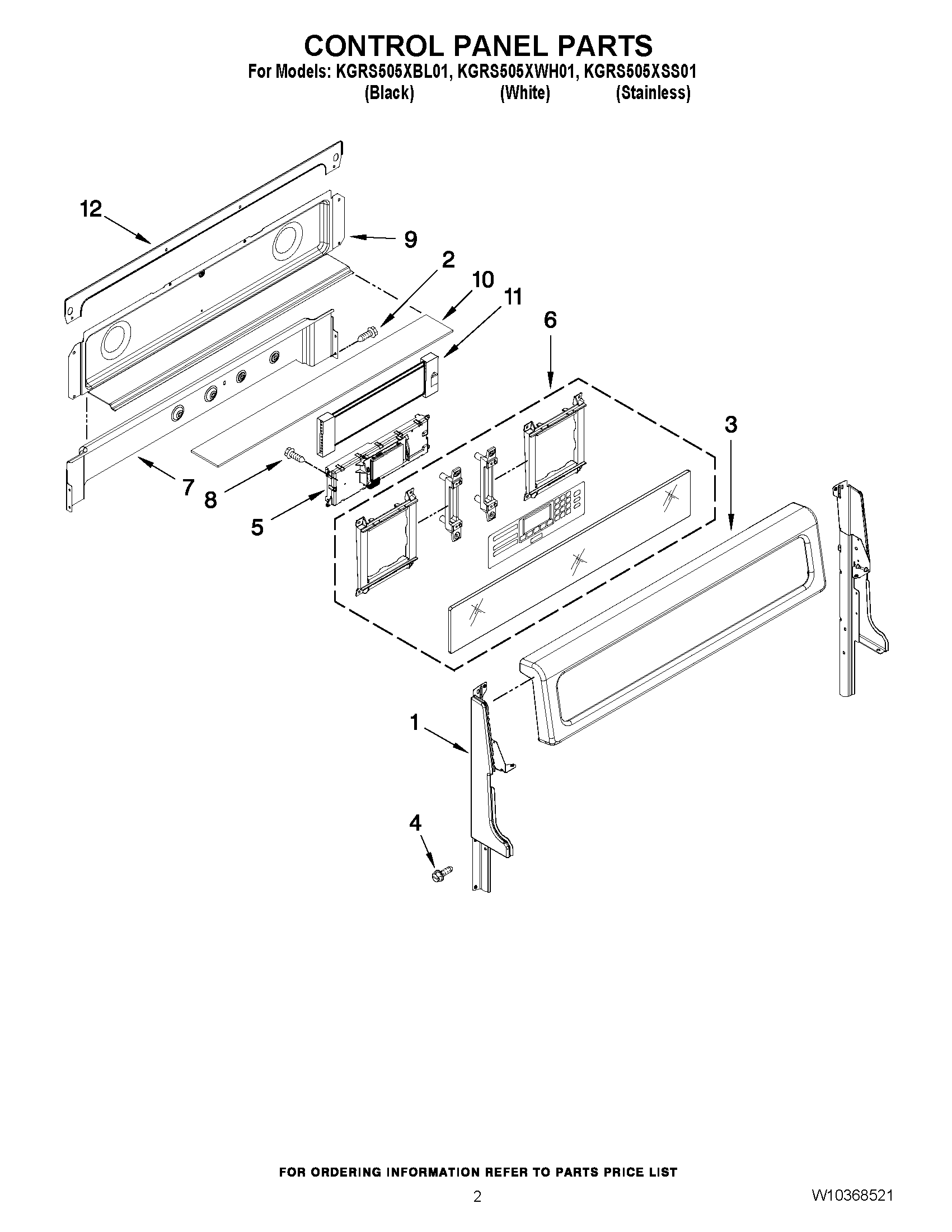 CONTROL PANEL PARTS
For Models: KGRS505XBL01, KGRS505XWH01, KGRS505XSS01
(Black) (White) (Stainless)

12
9
2
10
11
6
3
7
8
5
1
4

FOR ORDERING INFORMATION REFER TO PARTS PRICE LIST

2

W10368521