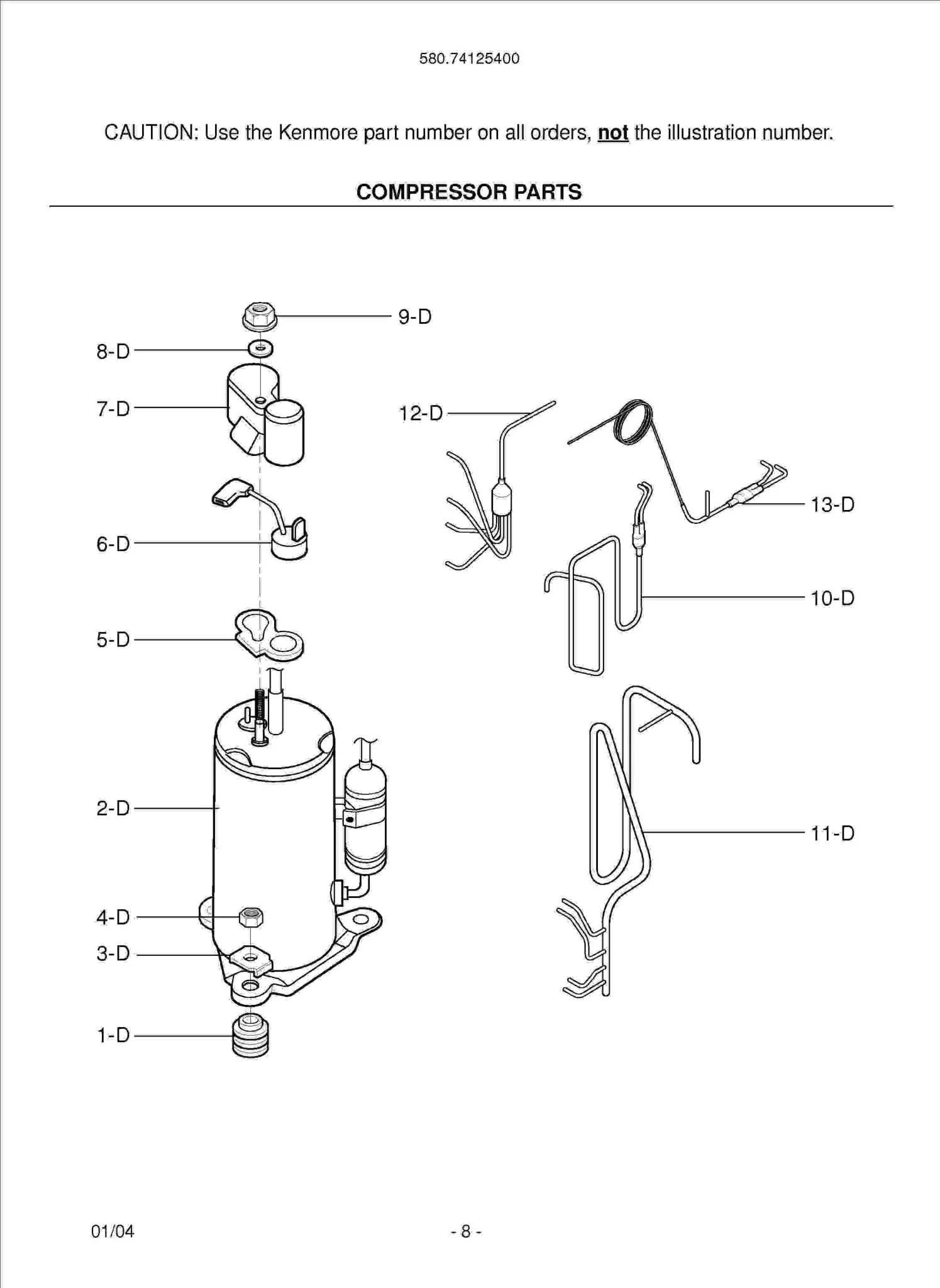 580.74125400

CAUTION: Use the Kenmore part number on all orders, not the illustration number.

COMPRESSOR PARTS

9-D
8-D
7-D
12-D
13-D
6-D
10-D
5-D
2-D
11-D
4-D
3-D
1-D

01/04

- 8 -