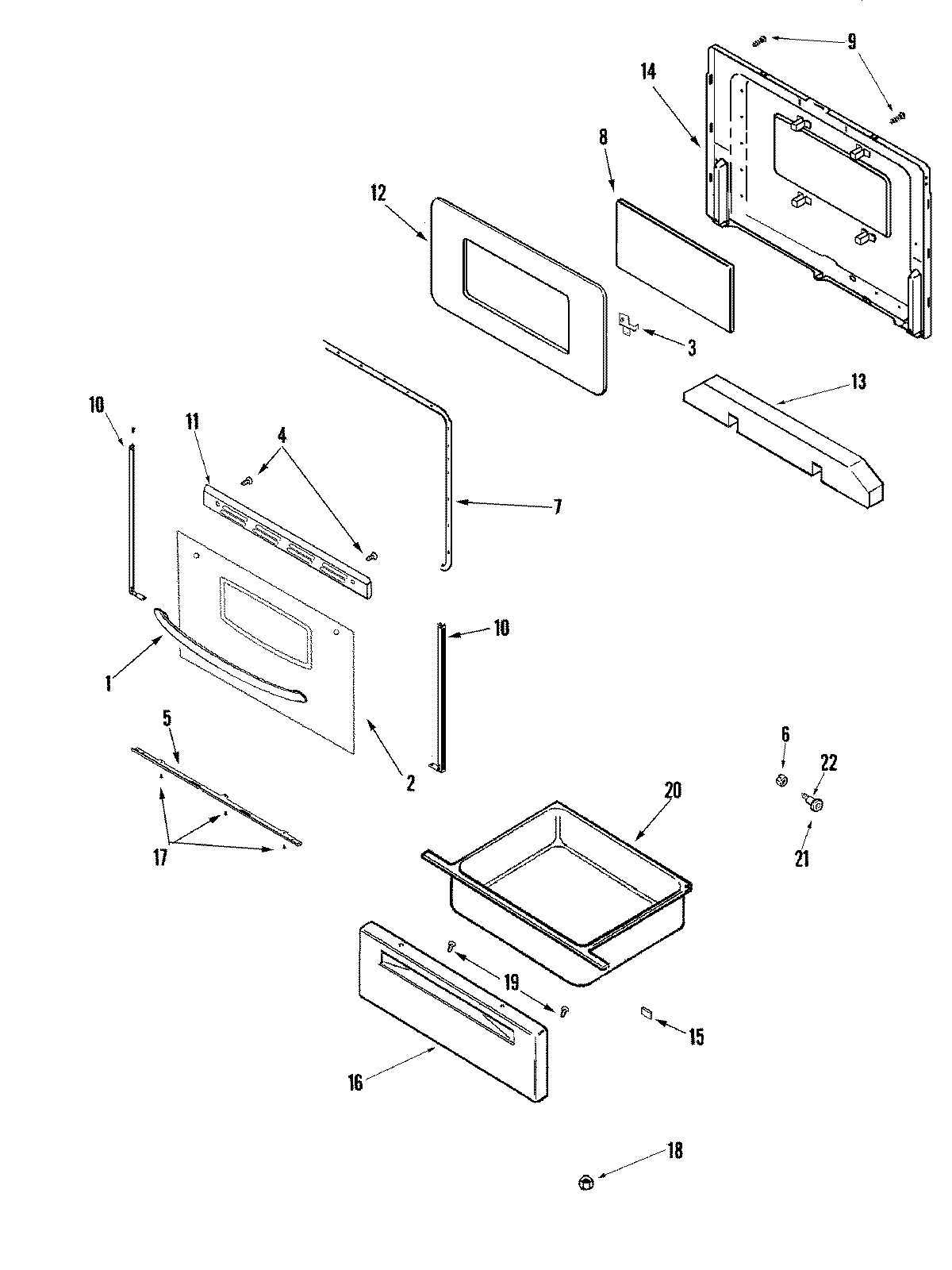 9
14
8
12
3
13
10
11
4
7
10
1
5
2
6
22
20
21
17
19
15
16
18