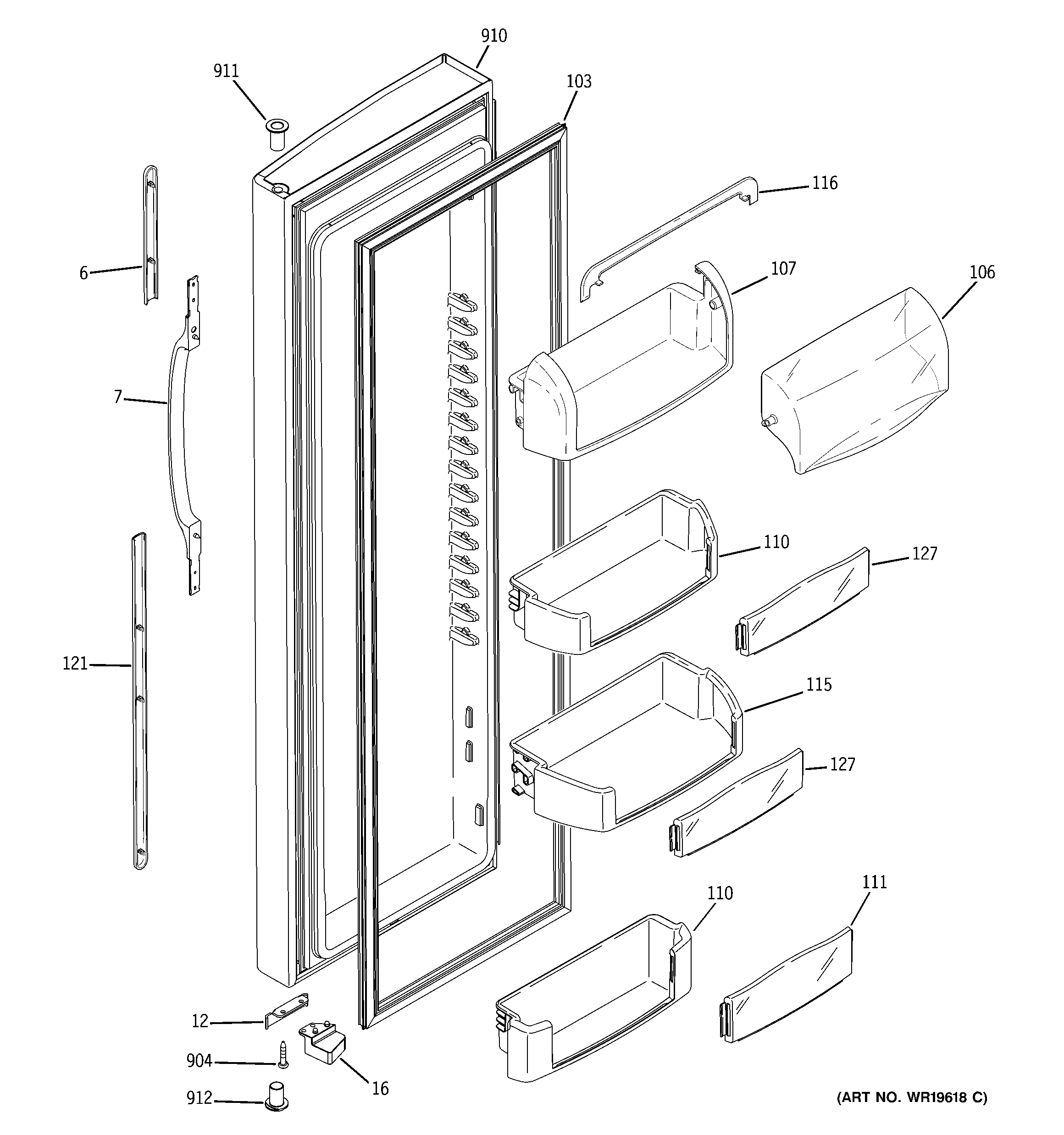 910
911
103
116
6
107
106
7
110
127
121
115
127
110
111
12
904
16
912
(ART NO. WR19618 C)