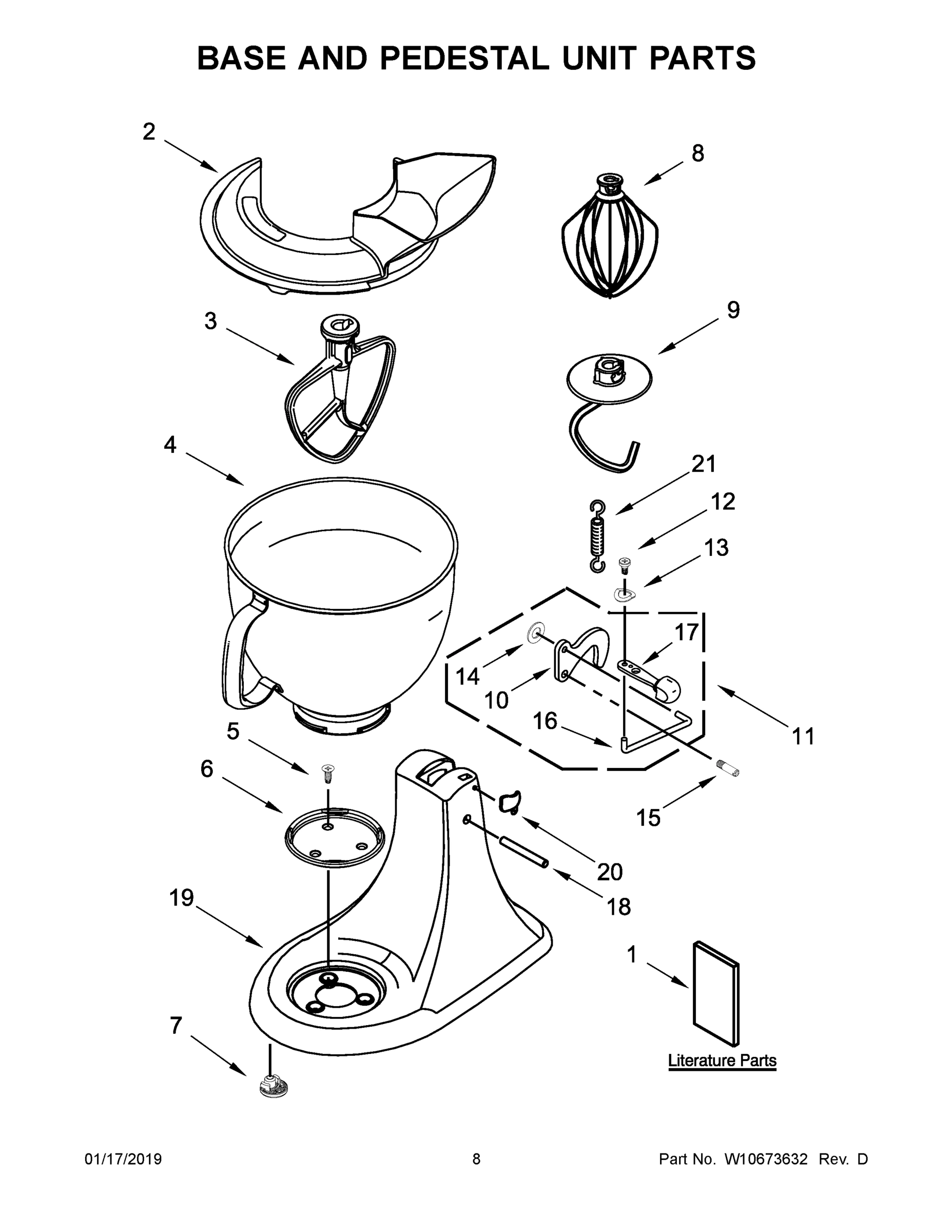 BASE AND PEDESTAL UNIT PARTS

2

8

3

9

4

21

12

13

17

14

10

16

11

5

6

15

20

18

19

1

7

Literature Parts

01/17/2019 8 Part No. W10673632 Rev. D