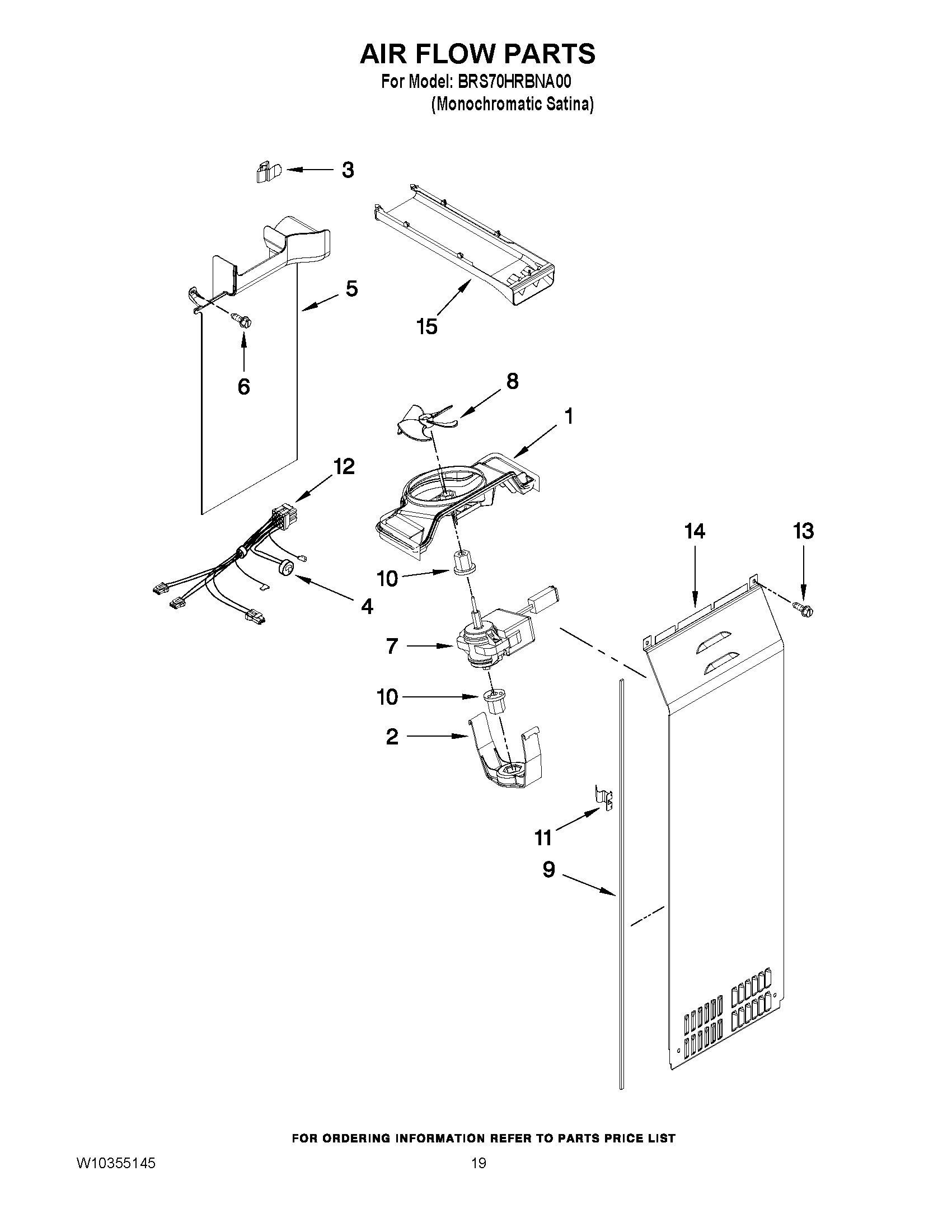 AIR FLOW PARTS
For Model: BRS70HRBNA00
(Monochromatic Satina)

3
5
15
6
8
1
12
14
13
10
4
7
10
2
11
9

FOR ORDERING INFORMATION REFER TO PARTS PRICE LIST

W10355145
19