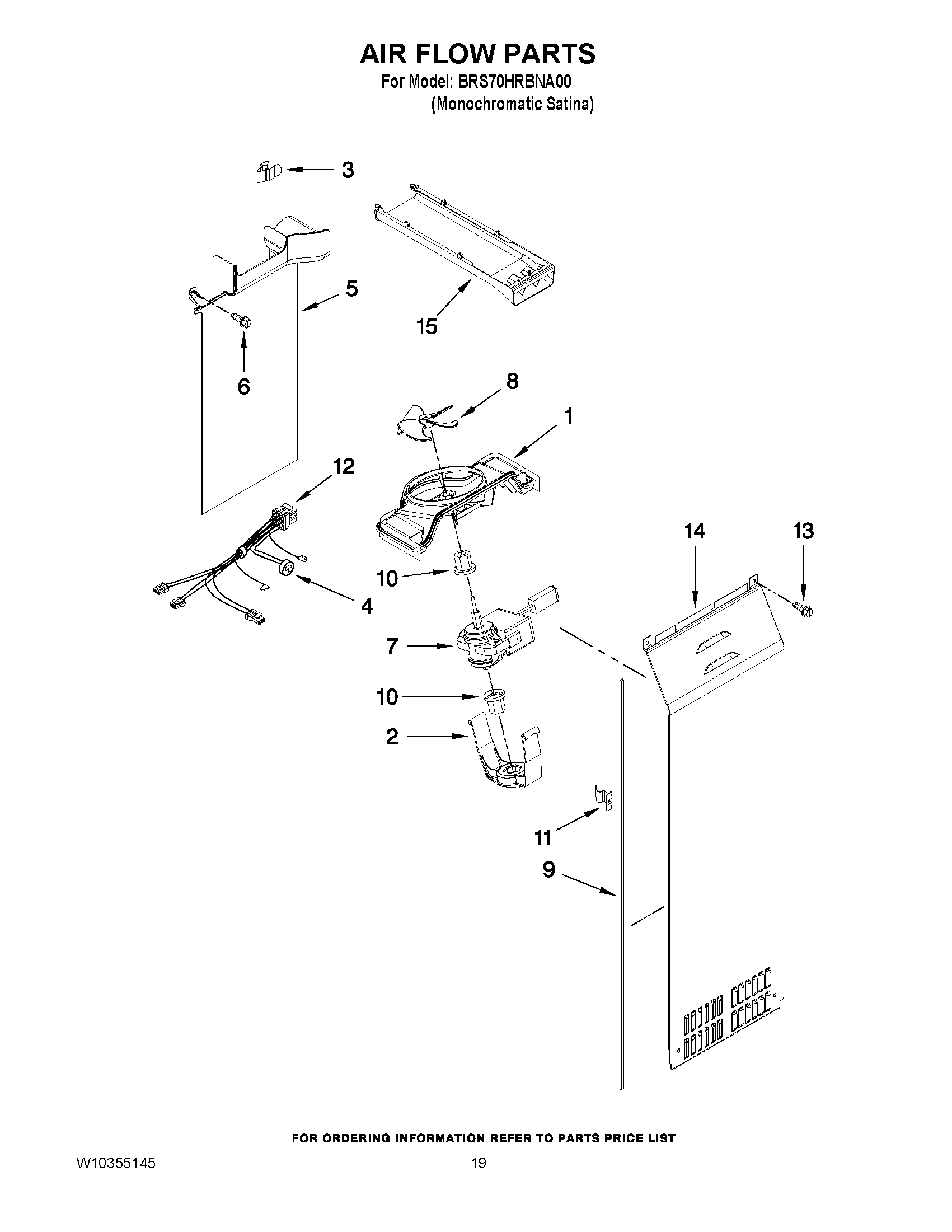 AIR FLOW PARTS
For Model: BRS70HRBNA00
(Monochromatic Satina)

3
5
15
6
8
1
12
14
13
10
4
7
10
2
11
9

FOR ORDERING INFORMATION REFER TO PARTS PRICE LIST

W10355145
19