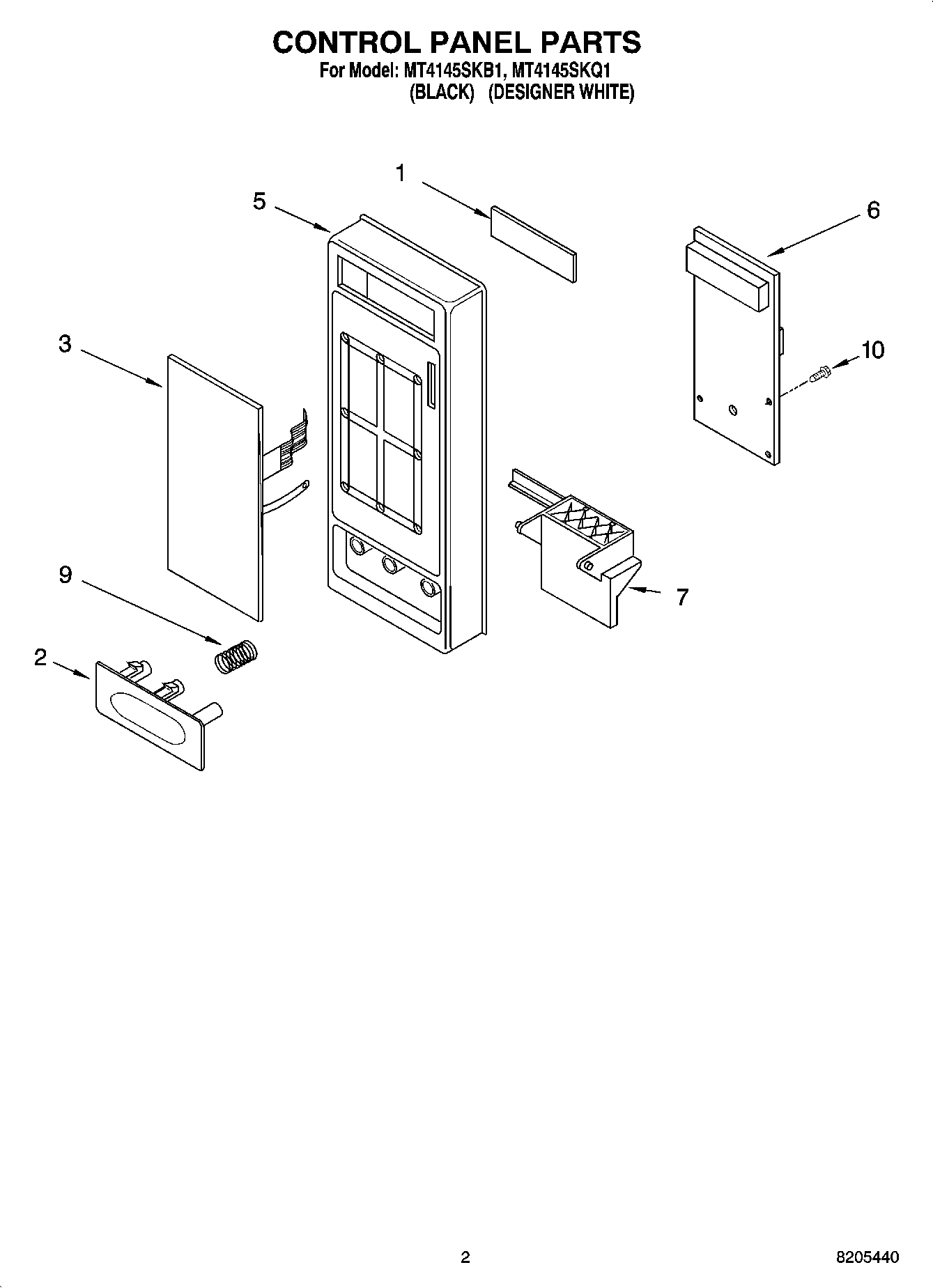 CONTROL PANEL PARTS
For Model: MT4145SKB1, MT4145SKQ1
(BLACK) (DESIGNER WHITE)

1
5
6
3
10
9
7
2

2
8205440