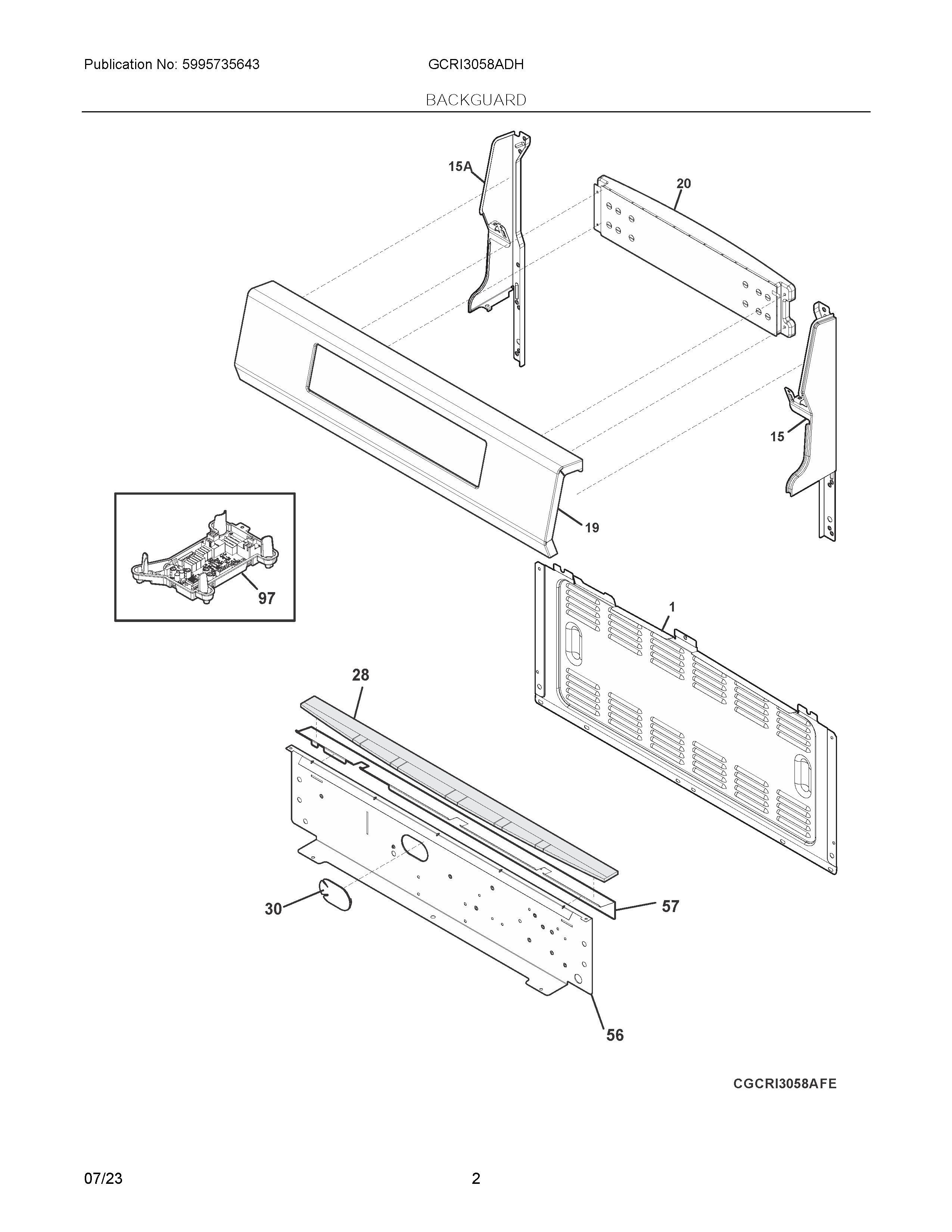 Publication No: 5995735643

GCRI3058ADH

BACKGUARD

15A

20

15

19

97

1

28

30

57

56

CGCRI3058AFE

07/23

2