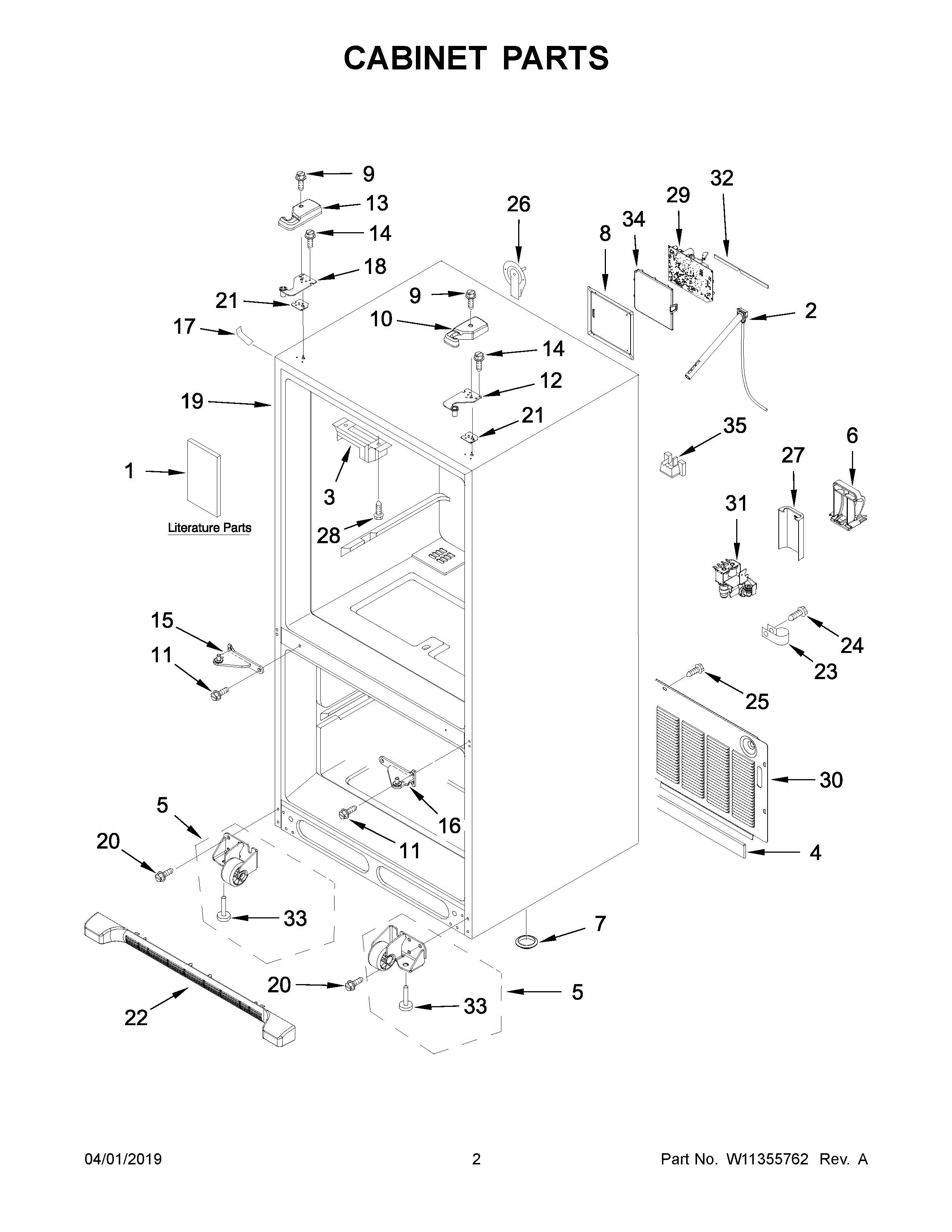 CABINET PARTS

9
13
14
18
21
17
19
1
Literature Parts
26
9
10
14
12
21
3
28
8
34
29
32
2
35
27
6
31
24
23
25
30
4
15
11
16
11
5
20
33
22
20
33
5
7

04/01/2019
2
Part No. W11355762 Rev. A