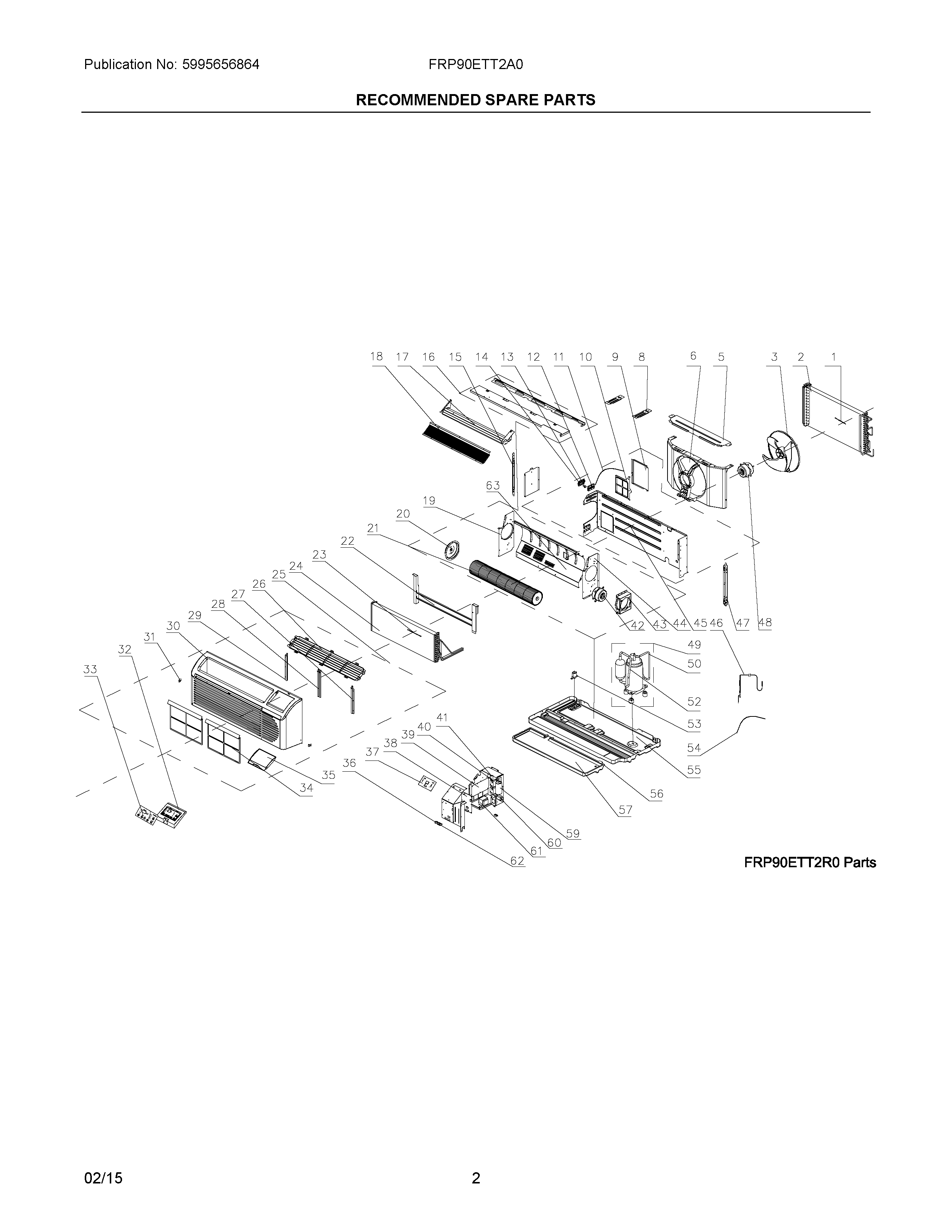 Publication No: 5995656864 FRP90ETT2A0

RECOMMENDED SPARE PARTS

18 17 16 15 14 13 12 11 10 9 8 6 5 3 2 1

63

19

20

21

22

23

24 25 26 27 28 29 30 31 32 33

42 43 44 45 46 47 48

49

50

52

53

54

55

56

57

41 40 39 38 37 36

35

34

59

60

61

62

FRP90ETT2R0 Parts

02/15 2