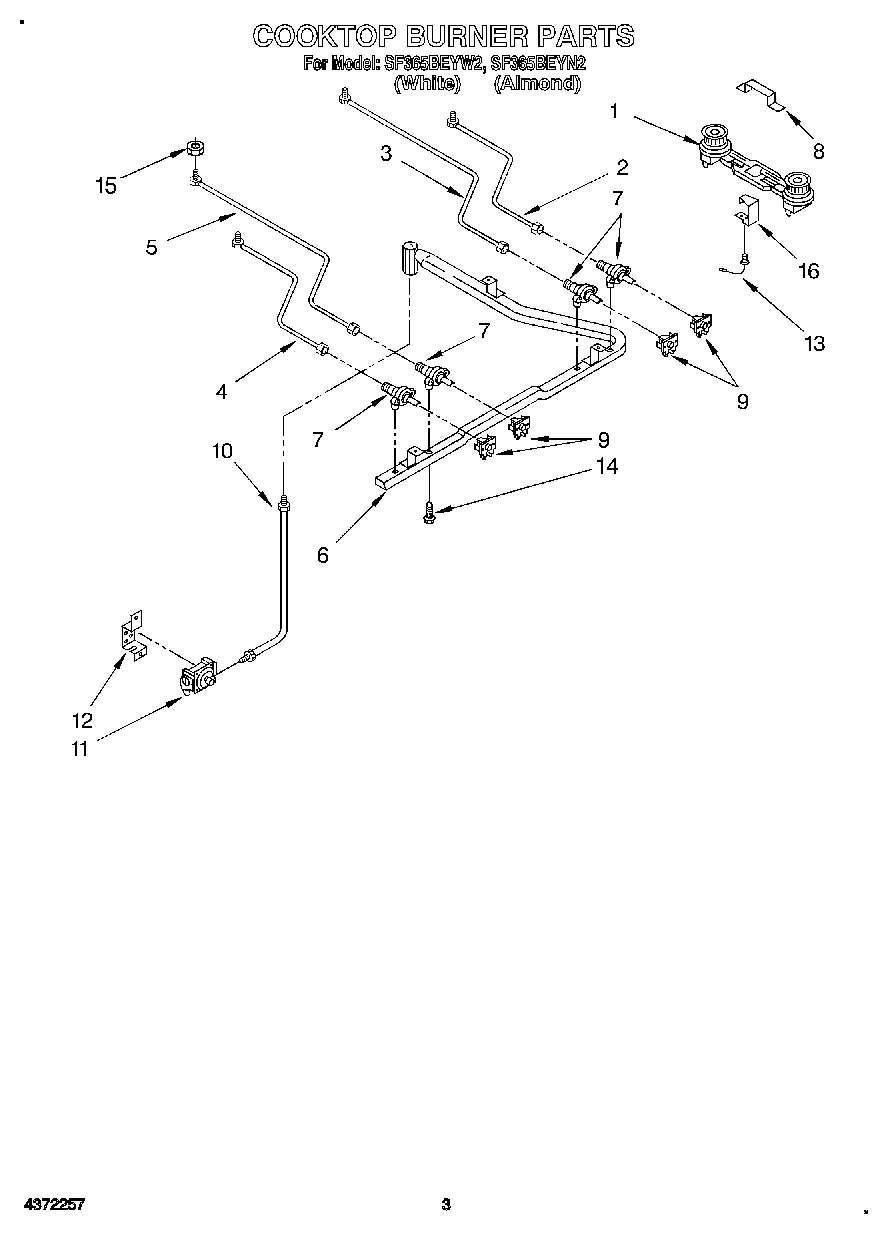 COOKTOP BURNER PARTS
For Model: SF365BEYW2, SF365BEYN2
(White) (Almond)

1
8
15
3
2
7
5
16
13
7
4
9
7
9
10
14
6
12
11

4372257
3