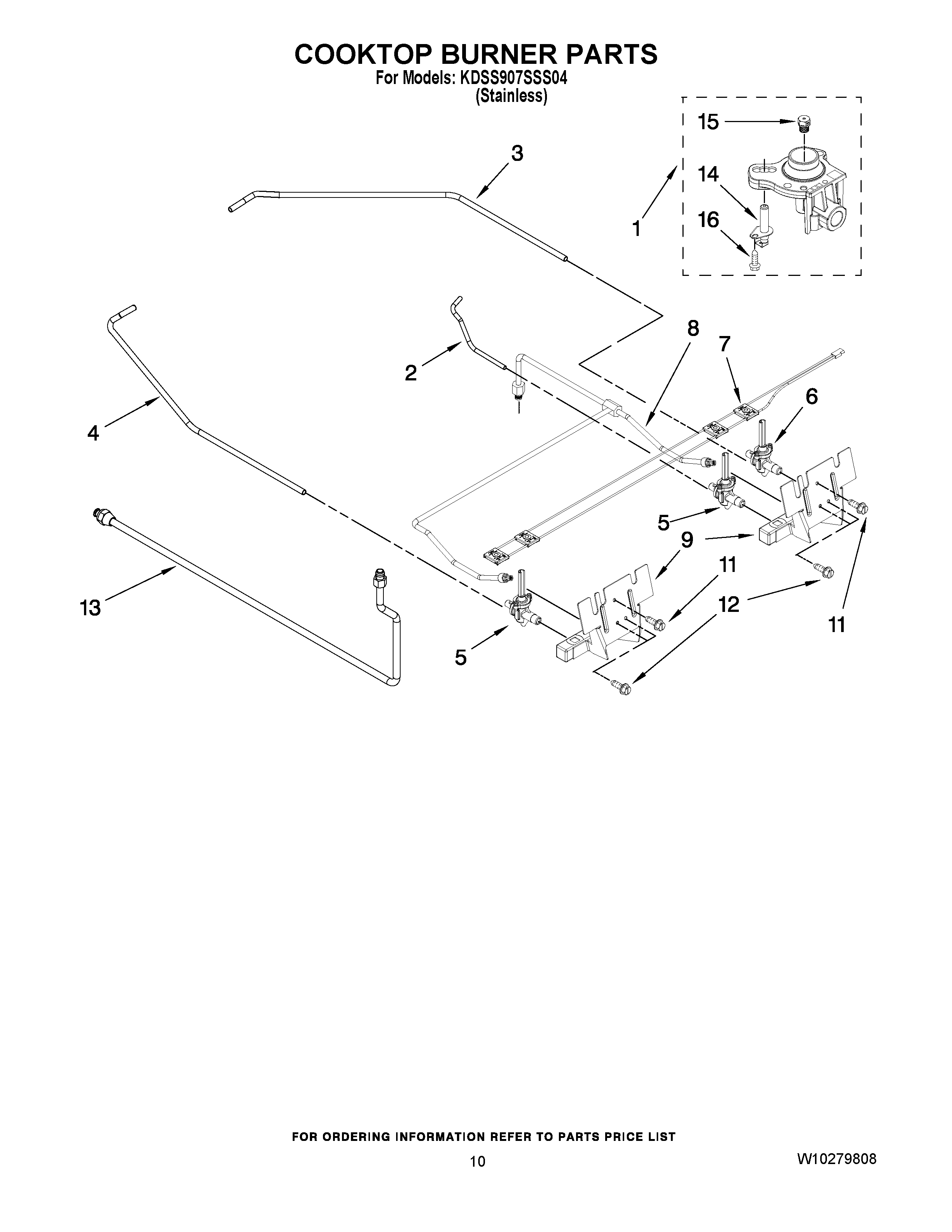 COOKTOP BURNER PARTS
For Models: KDSS907SSS04
(Stainless)

15
3
14
1
16
8
7
2
6
4
5
9
11
13
12
11
5

FOR ORDERING INFORMATION REFER TO PARTS PRICE LIST
10
W10279808