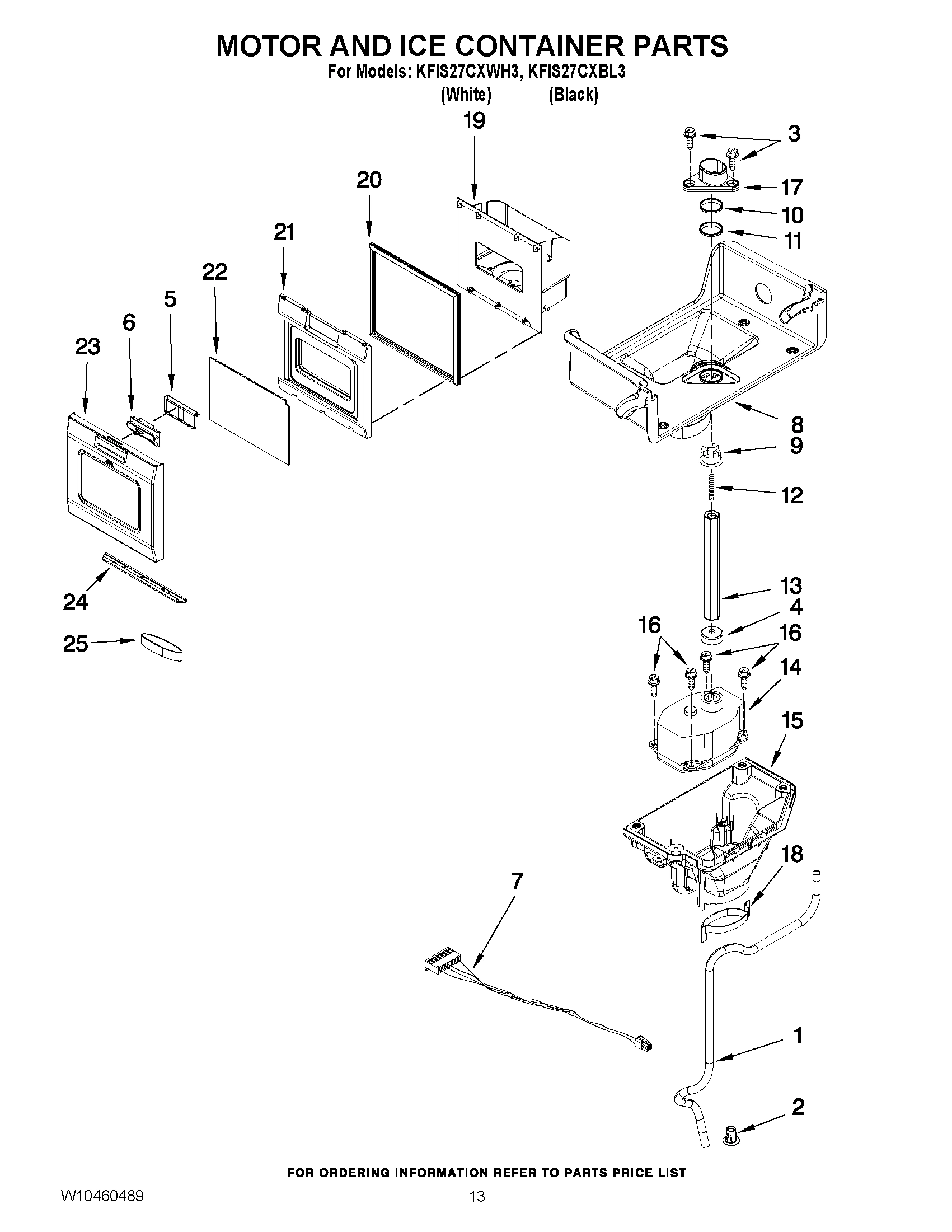 MOTOR AND ICE CONTAINER PARTS
For Models: KFIS27CXWH3, KFIS27CXBL3
(White) (Black)

19
3
20
17
10
21
11
22
5
6
23
8
9
12
24
13
4
25
16
16
14
15
18
7
1
2

FOR ORDERING INFORMATION REFER TO PARTS PRICE LIST

W10460489
13