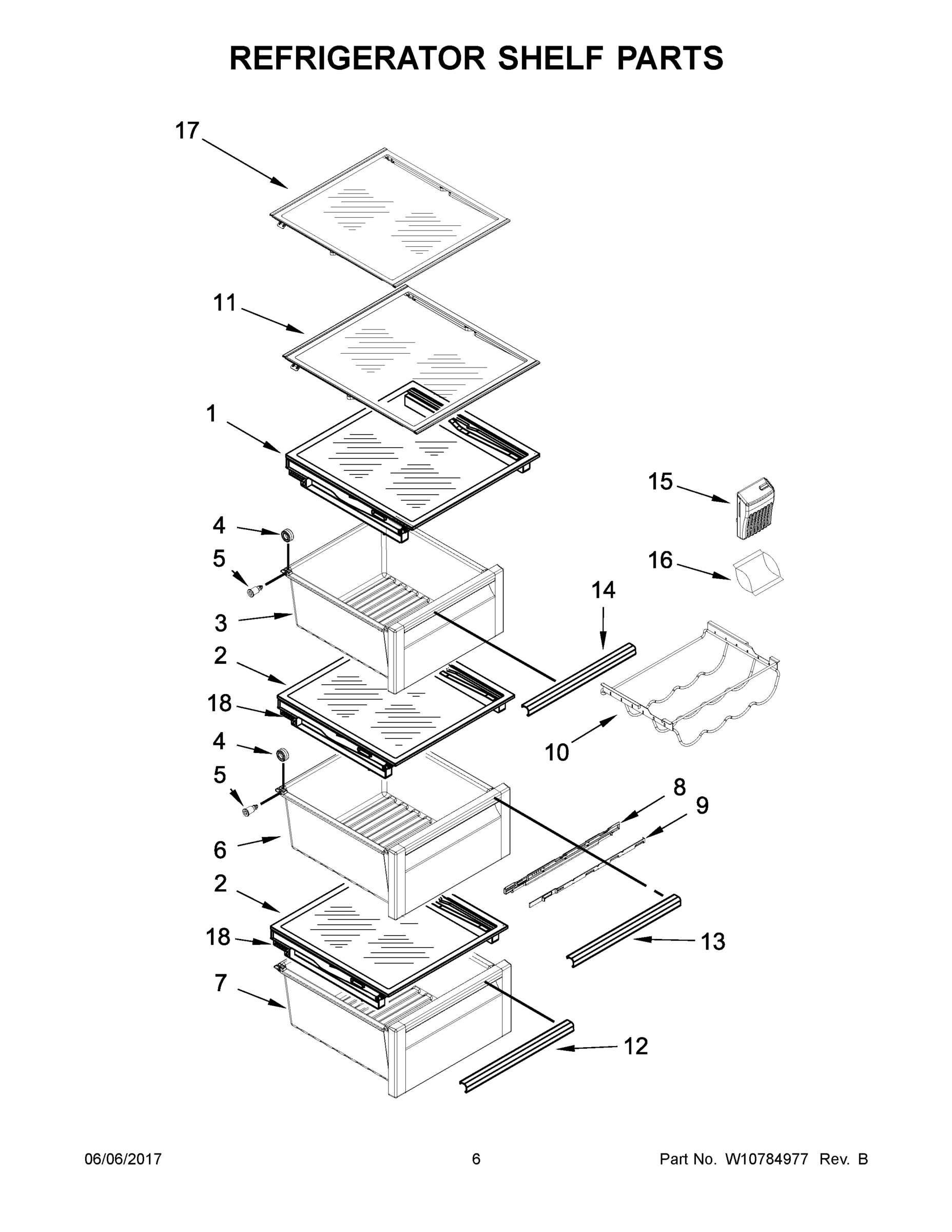 REFRIGERATOR SHELF PARTS

17

11

1

15

4

5

16

14

3

2

18

10

4

5

8

9

6

2

18

13

7

12

06/06/2017 6 Part No. W10784977 Rev. B