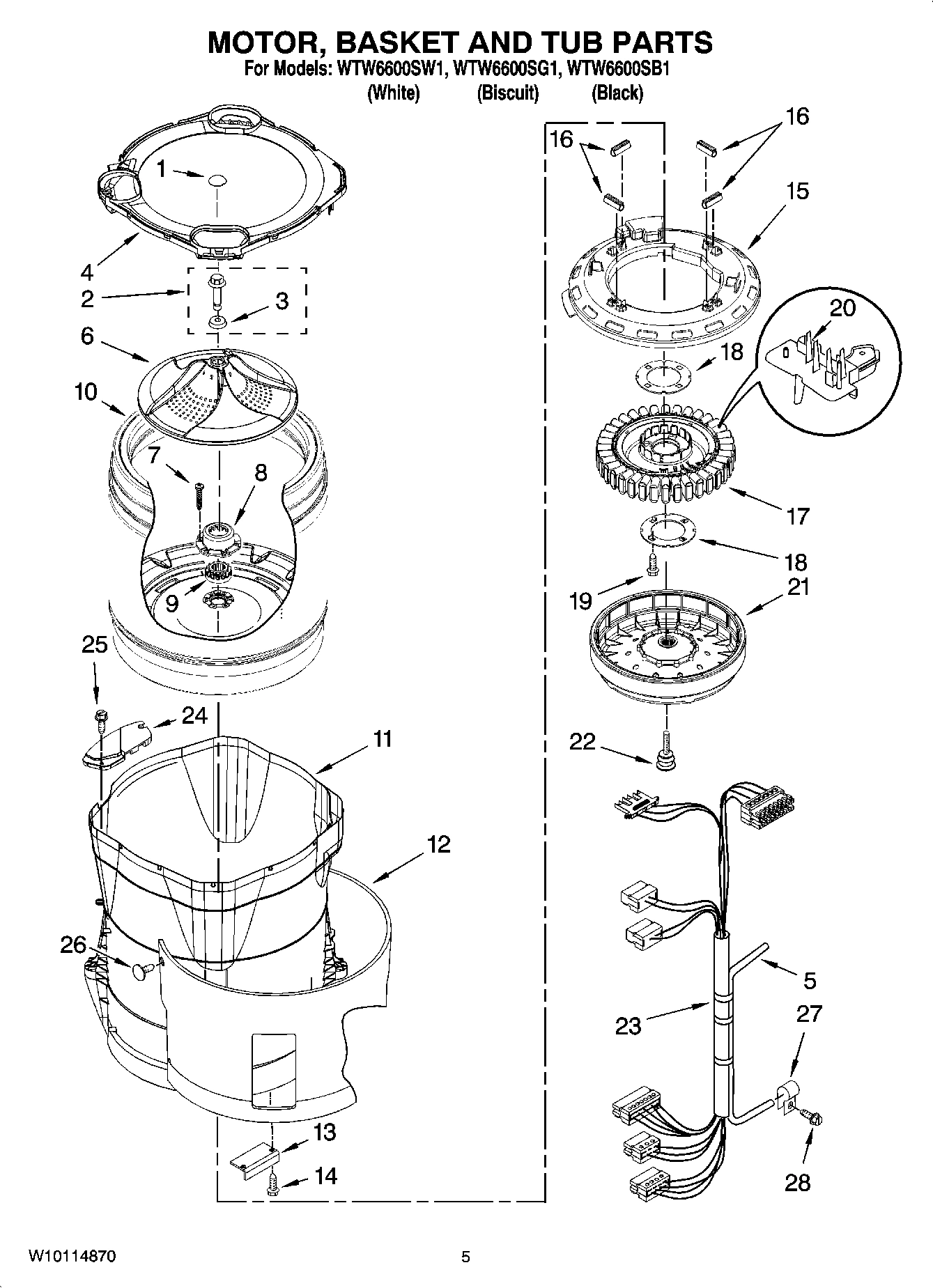 MOTOR, BASKET AND TUB PARTS
For Models: WTW6600SW1, WTW6600SG1, WTW6600SB1
(White) (Biscuit) (Black)

1
4
2
3
6
10
7
8
9
25
24
11
12
26
13
14
16
16
15
20
18
17
18
19
21
22
5
23
27
28

W10114870
5