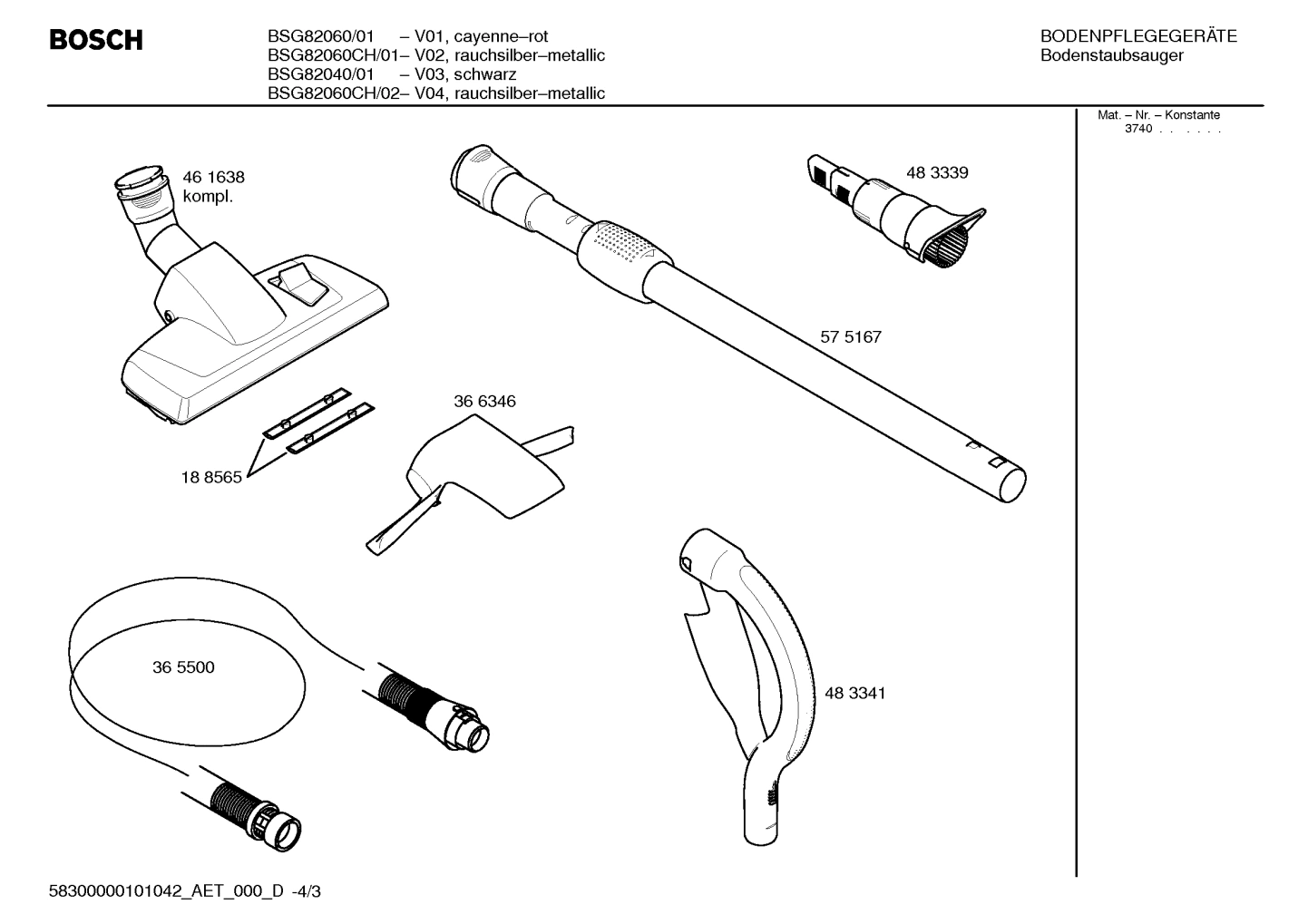 BOSCH

BSG82060/01 – V01, cayenne–rot
BSG82060CH/01– V02, rauchsilber–metallic
BSG82040/01 – V03, schwarz
BSG82060CH/02– V04, rauchsilber–metallic

BODENPFLEGEGERÄTE
Bodenstaubsauger

Mat. – Nr. – Konstante
3740 . . . . . .

46 1638
kompl.

48 3339

57 5167

36 6346

18 8565

36 5500

48 3341

58300000101042_AET_000_D -4/3