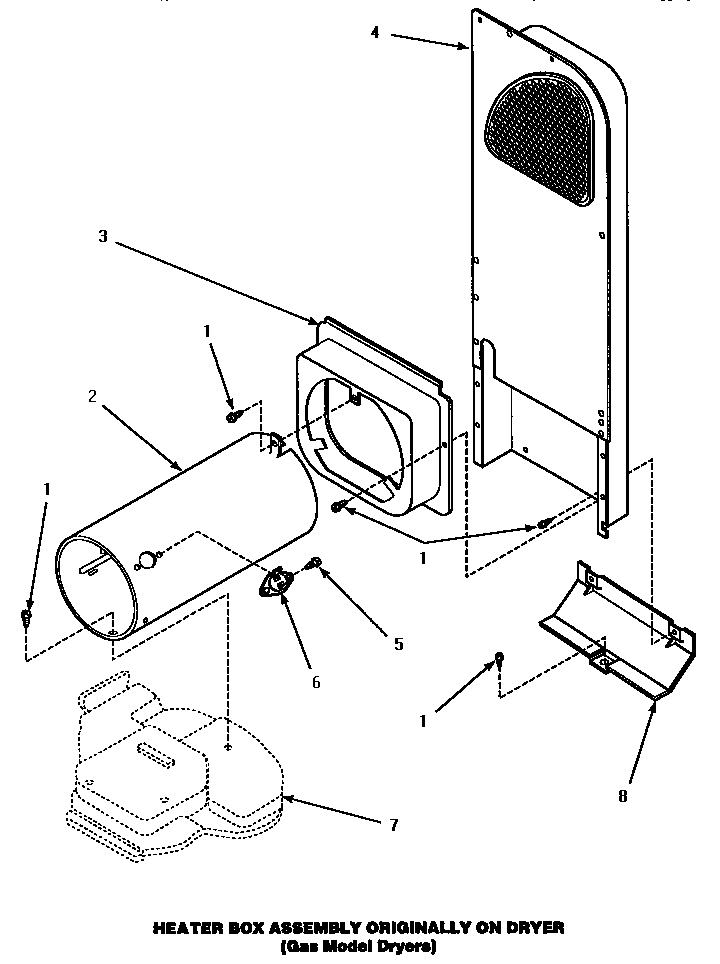 4

3

1

2

1

1

5

6

1

7

8

HEATER BOX ASSEMBLY ORIGINALLY ON DRYER
(Gas Model Dryers)