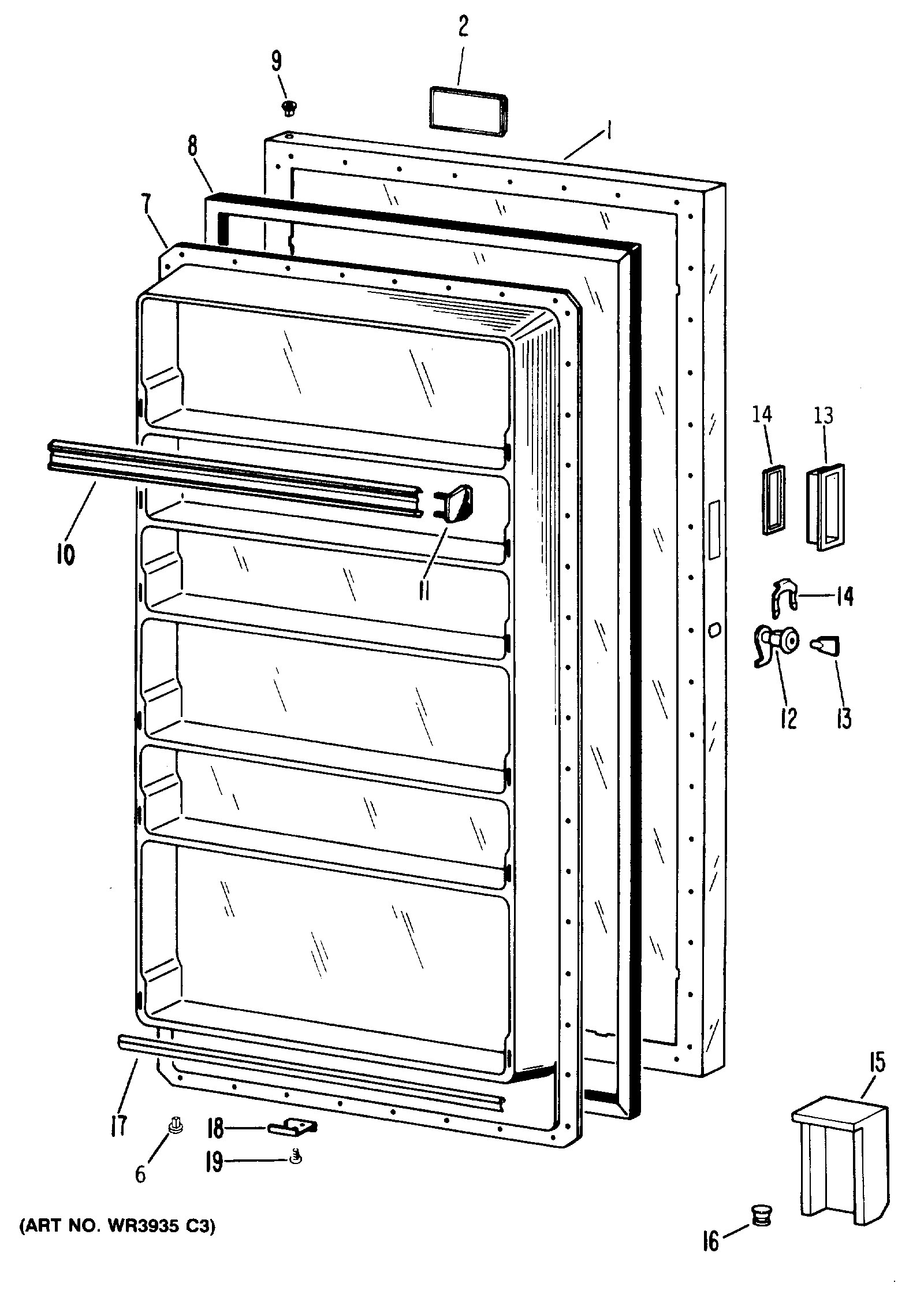 2
9
1
8
7
14
13
10
11
14
12
13
15
17
18
6
19
16
(ART NO. WR3935 C3)