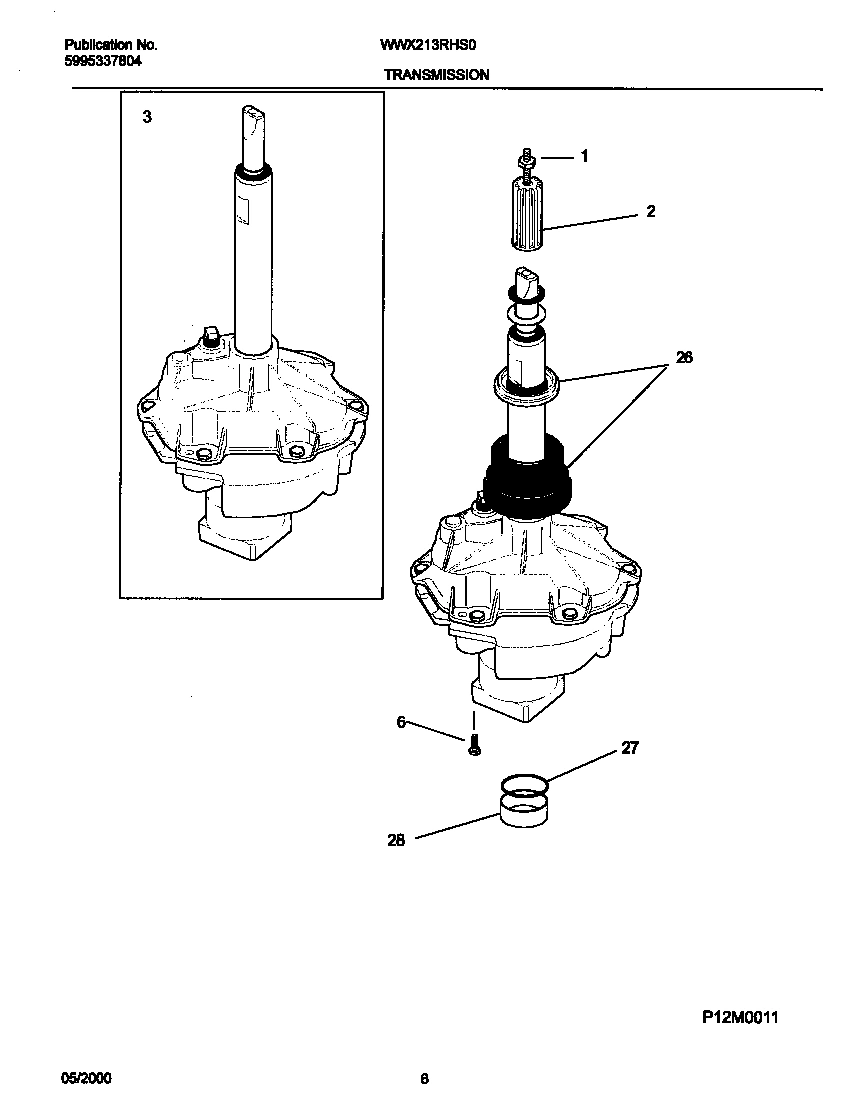 Publication No.
5995337804

WWX213RHS0

TRANSMISSION

3

1

2

26

6

27

28

P12M0011

05/2000

8