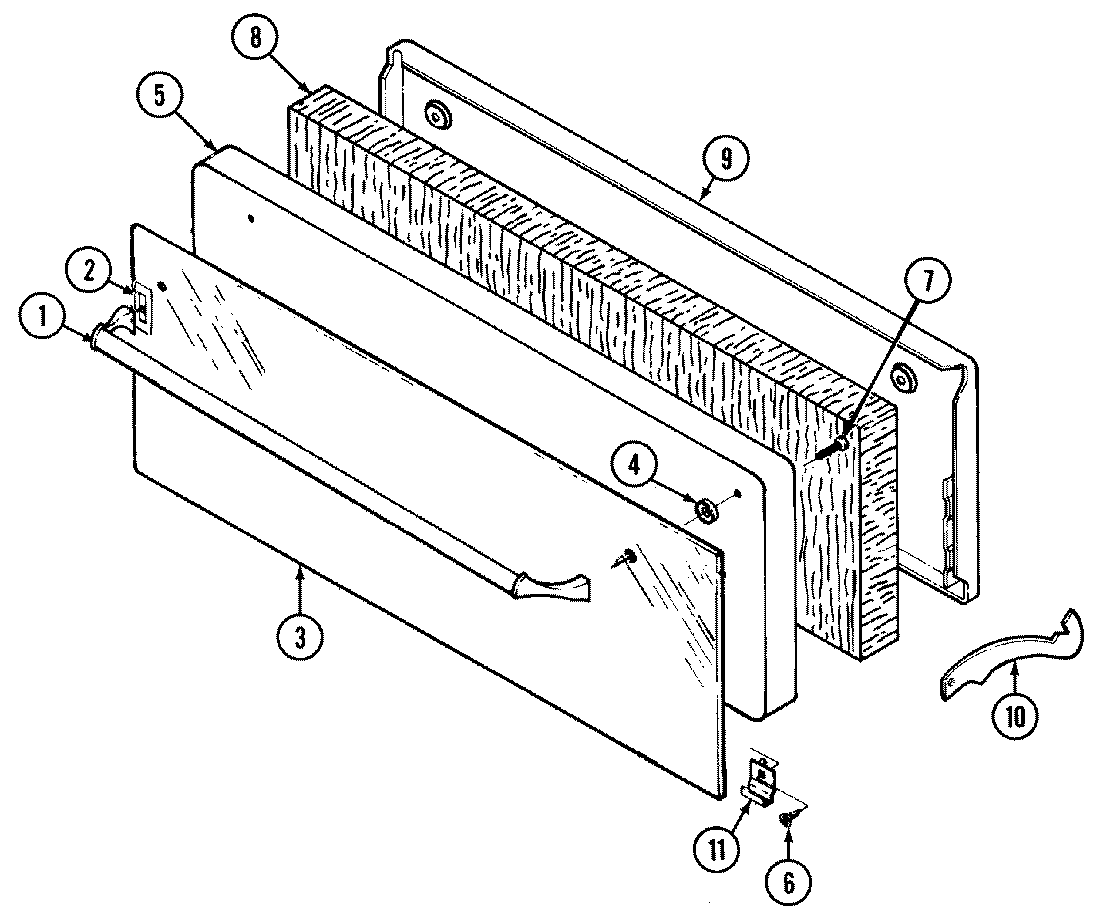 8
5
9
2
1
7
4
3
10
11
6