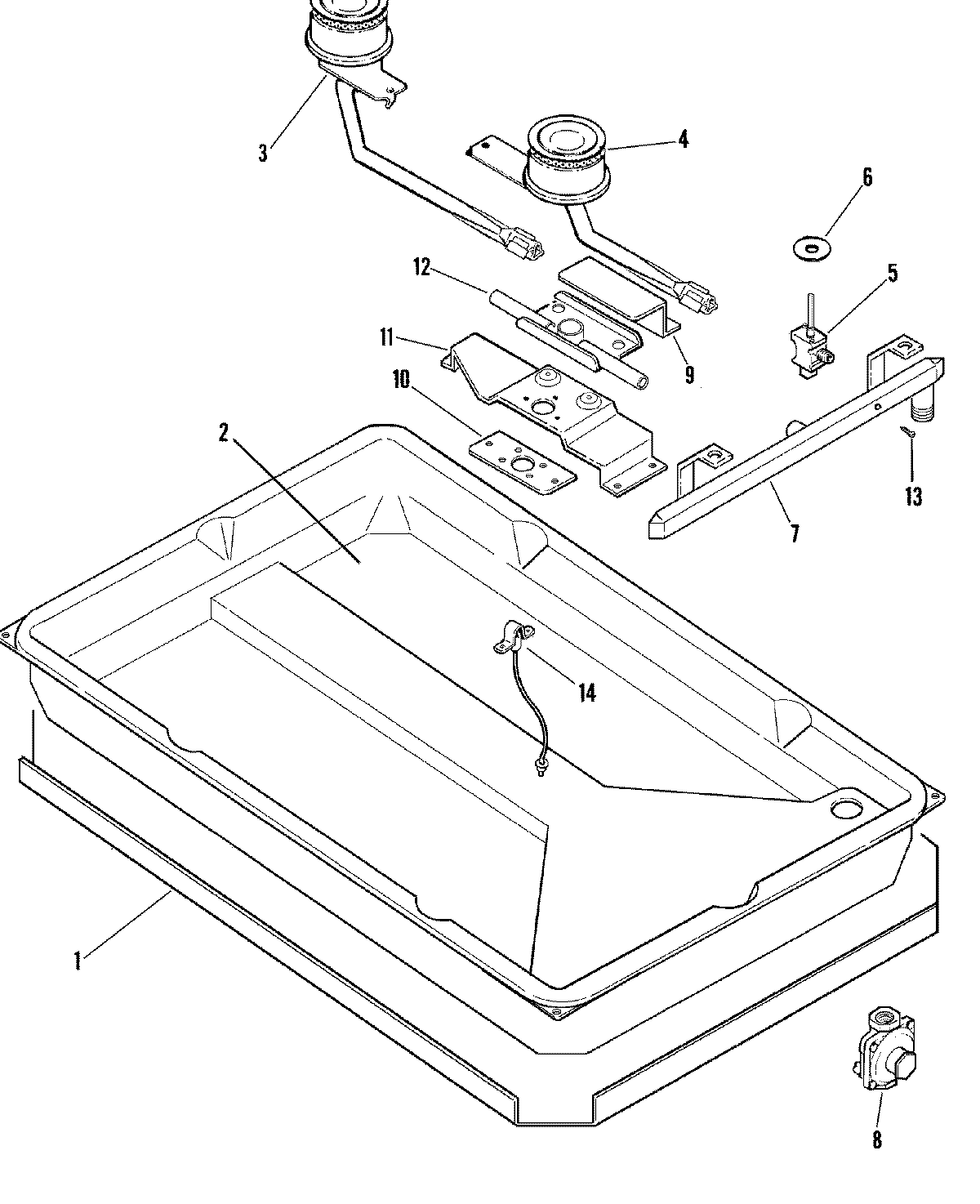 3
4
6
12
5
11
9
10
2
13
7
14
1
8