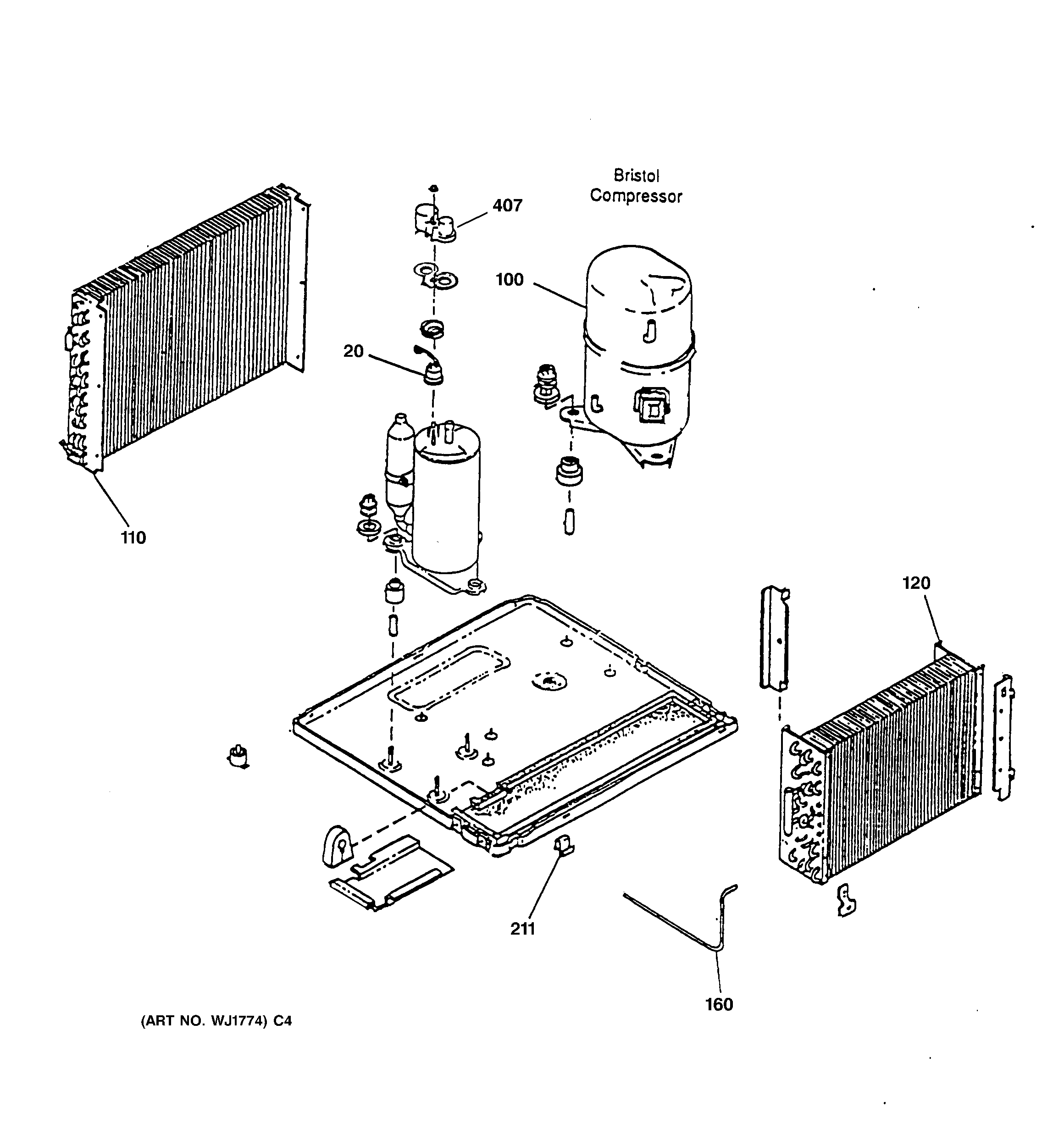 Bristol Compressor

407

100

20

110

120

211

160

(ART NO. WJ1774) C4