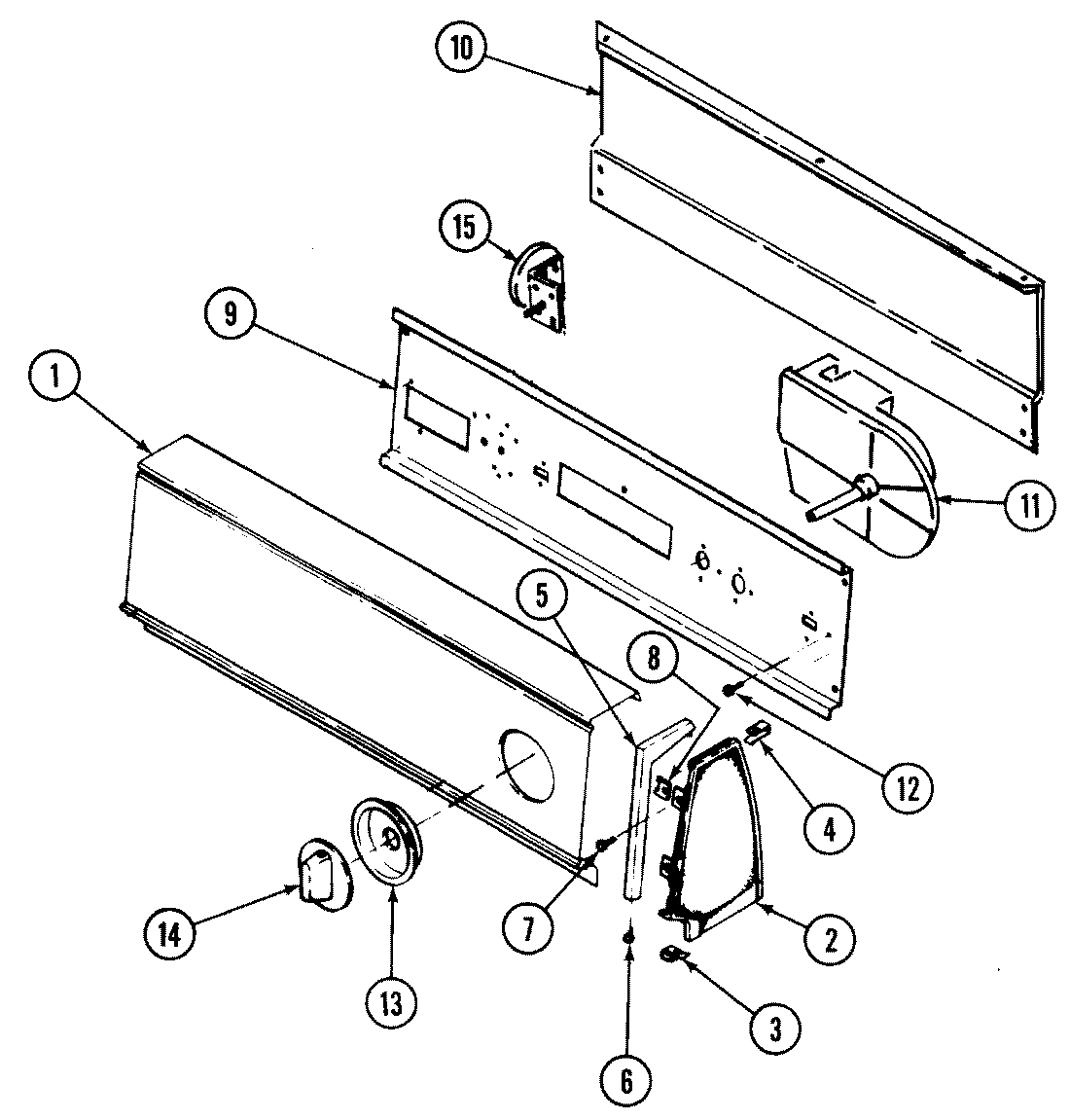 10
15
9
1
11
5
8
12
4
7
2
14
13
3
6