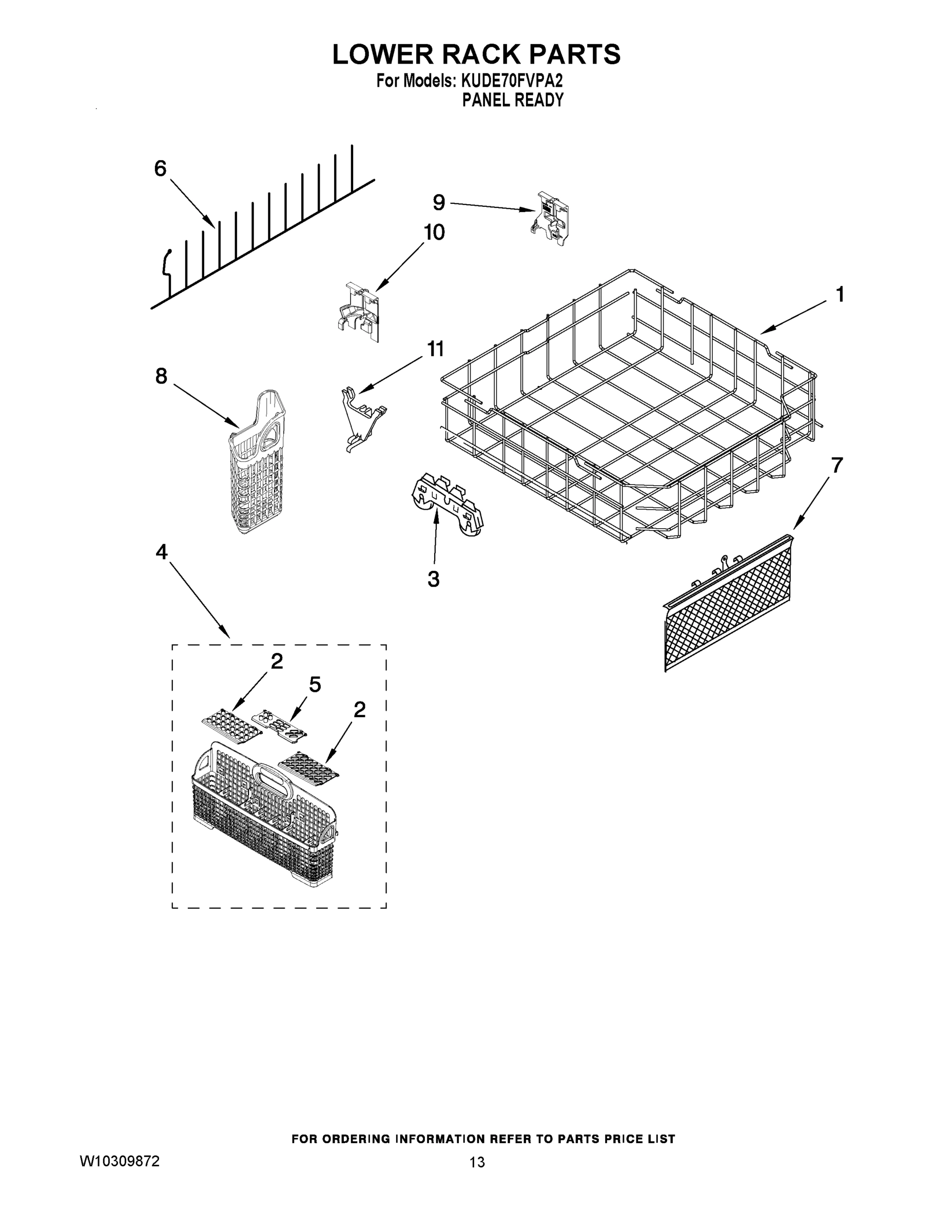 LOWER RACK PARTS
For Models: KUDE70FVPA2
PANEL READY

6
9
10
1
11
8
7
3
4
2
5
2

FOR ORDERING INFORMATION REFER TO PARTS PRICE LIST
W10309872
13