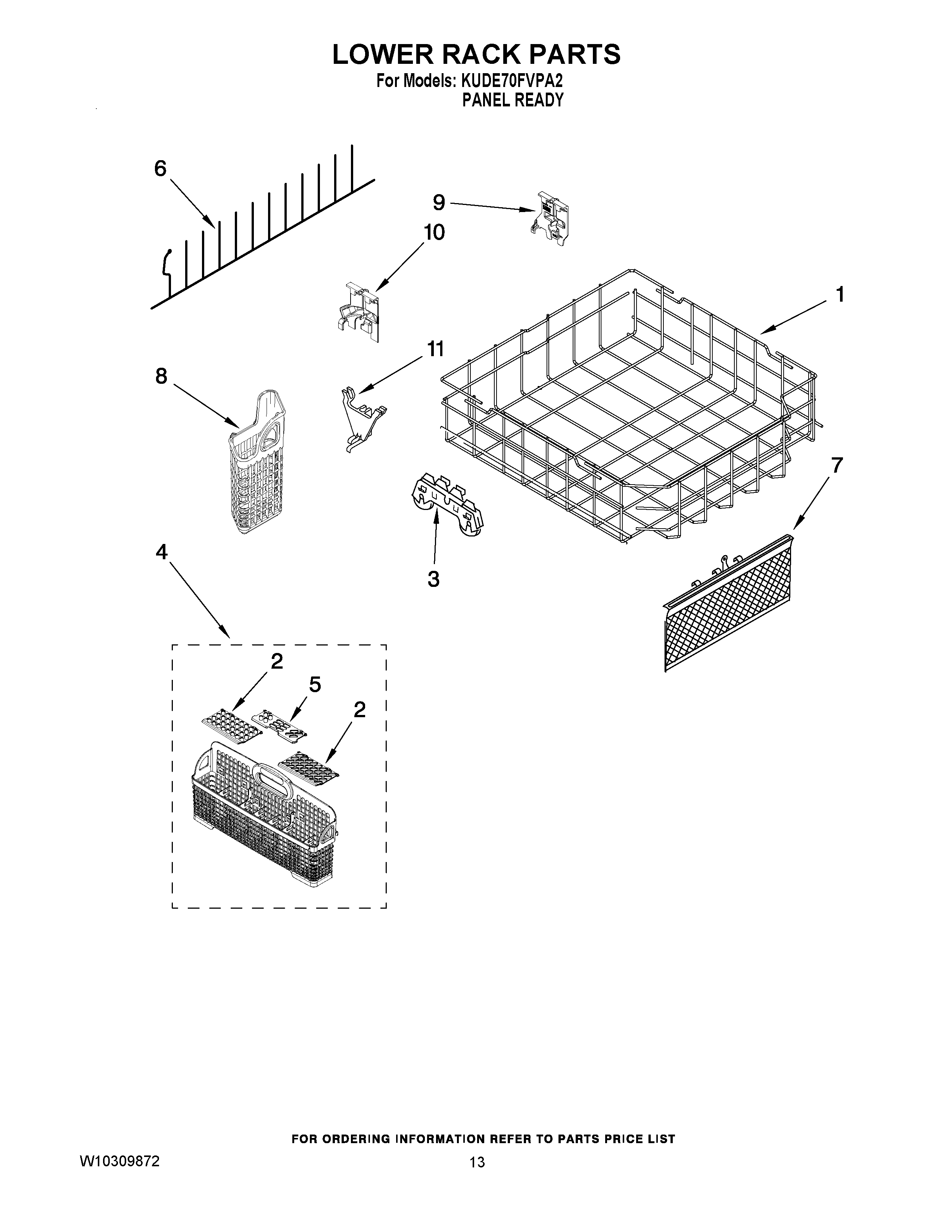 LOWER RACK PARTS
For Models: KUDE70FVPA2
PANEL READY

6
9
10
1
11
8
7
3
4
2
5
2

FOR ORDERING INFORMATION REFER TO PARTS PRICE LIST
W10309872
13