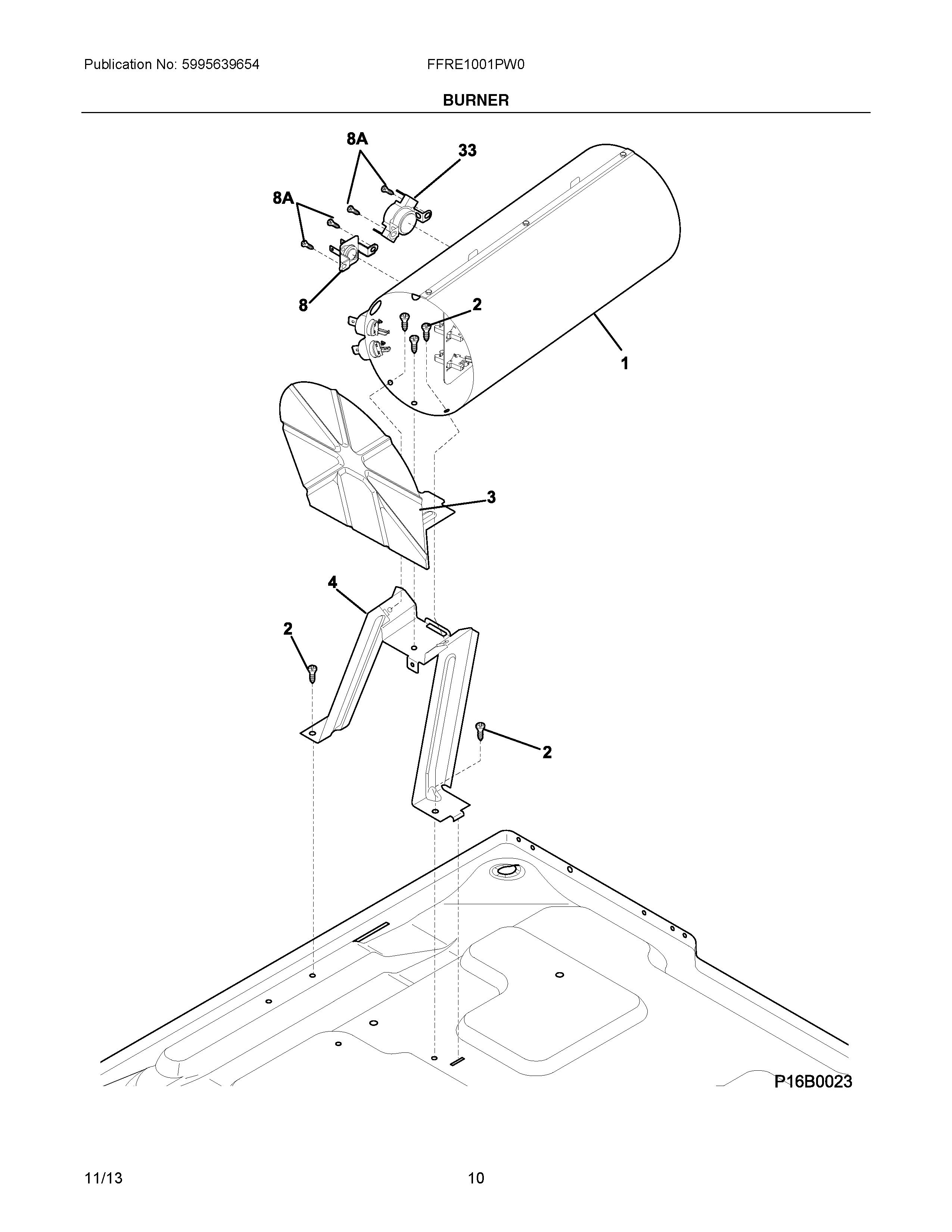 Publication No: 5995639654

FFRE1001PW0

BURNER

8A

33

8A

8

2

1

3

4

2

2

P16B0023

11/13

10