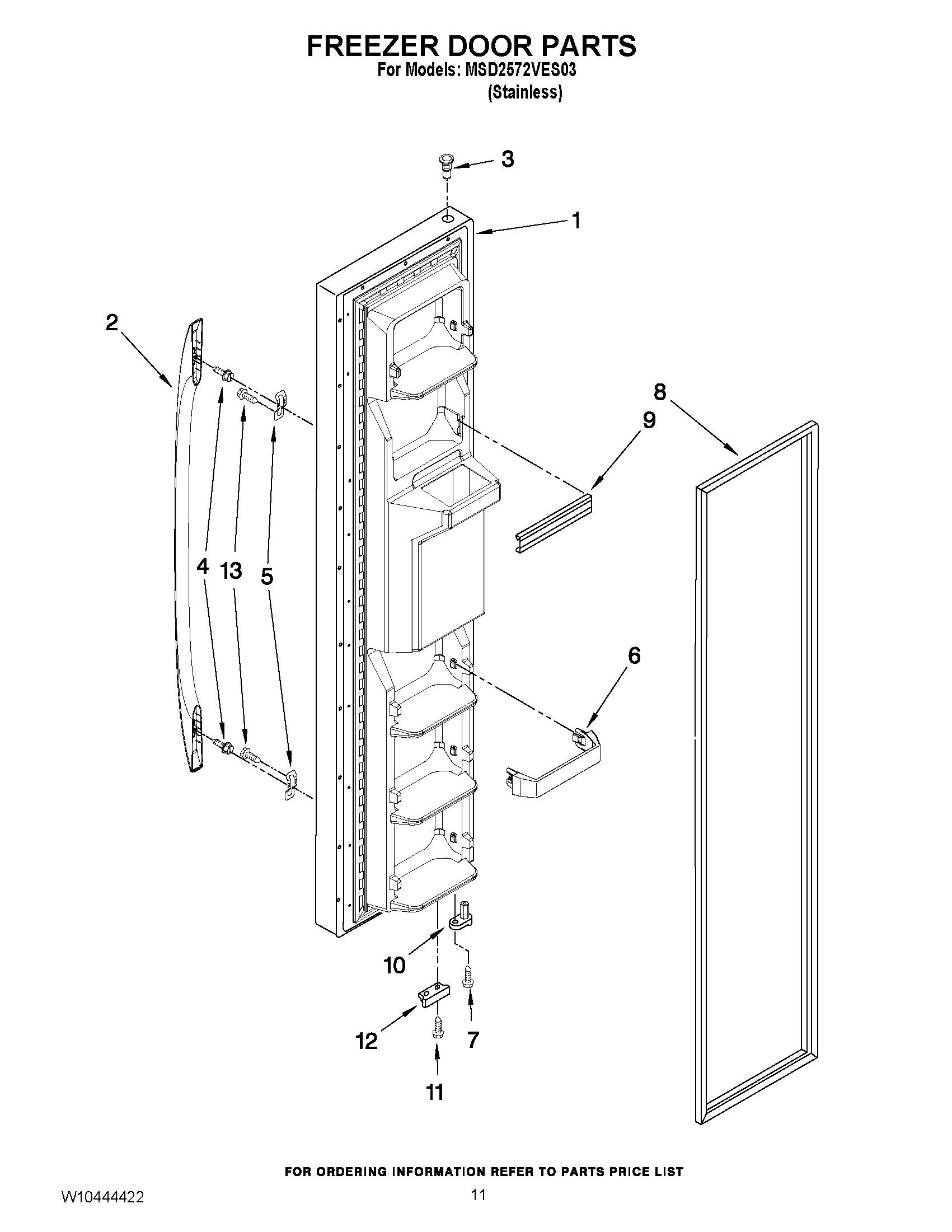 FREEZER DOOR PARTS
For Models: MSD2572VES03
(Stainless)

3
1
2
8
9
4 13 5
6
10
12
7
11

FOR ORDERING INFORMATION REFER TO PARTS PRICE LIST

W10444422

11