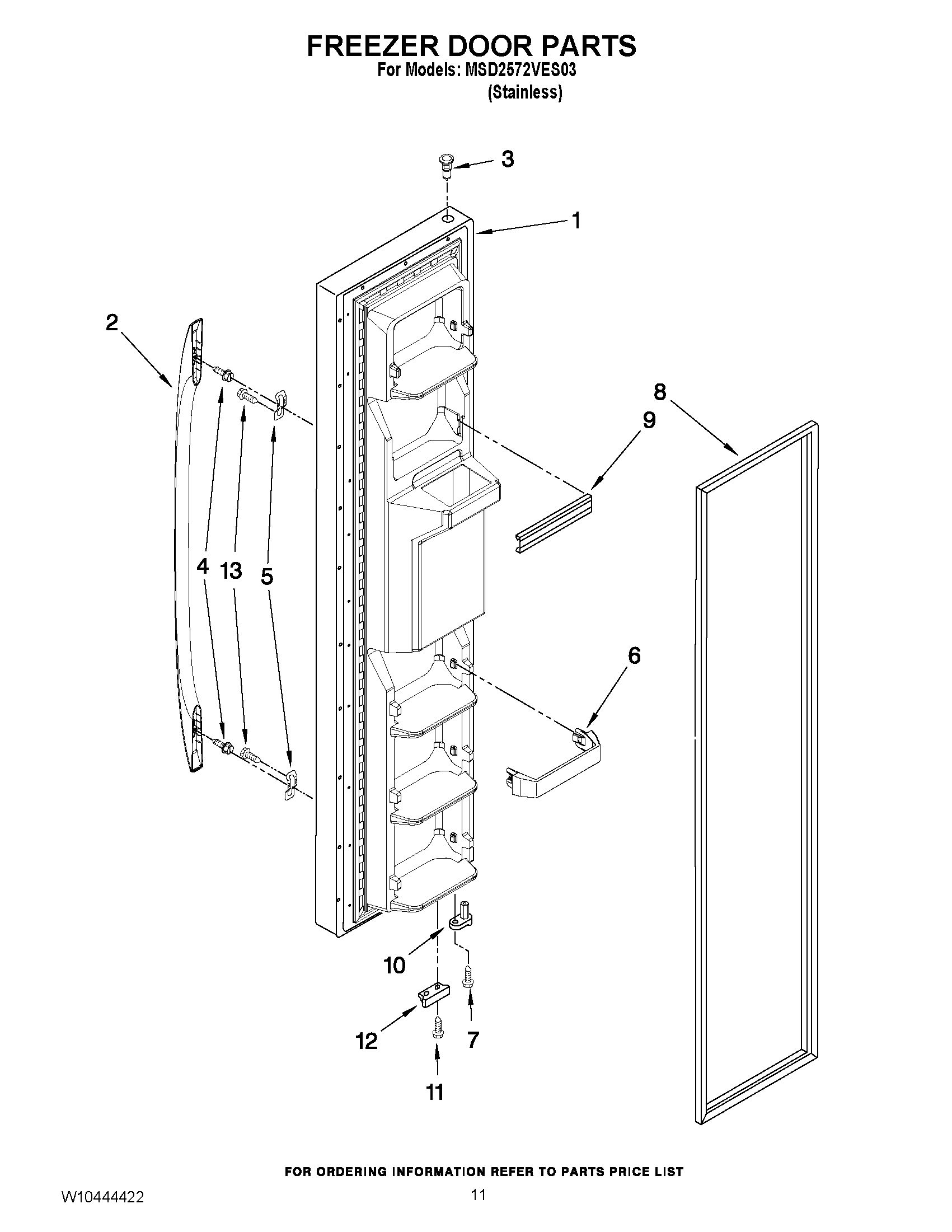 FREEZER DOOR PARTS
For Models: MSD2572VES03
(Stainless)

3
1
2
8
9
4 13 5
6
10
12
7
11

FOR ORDERING INFORMATION REFER TO PARTS PRICE LIST

W10444422
11