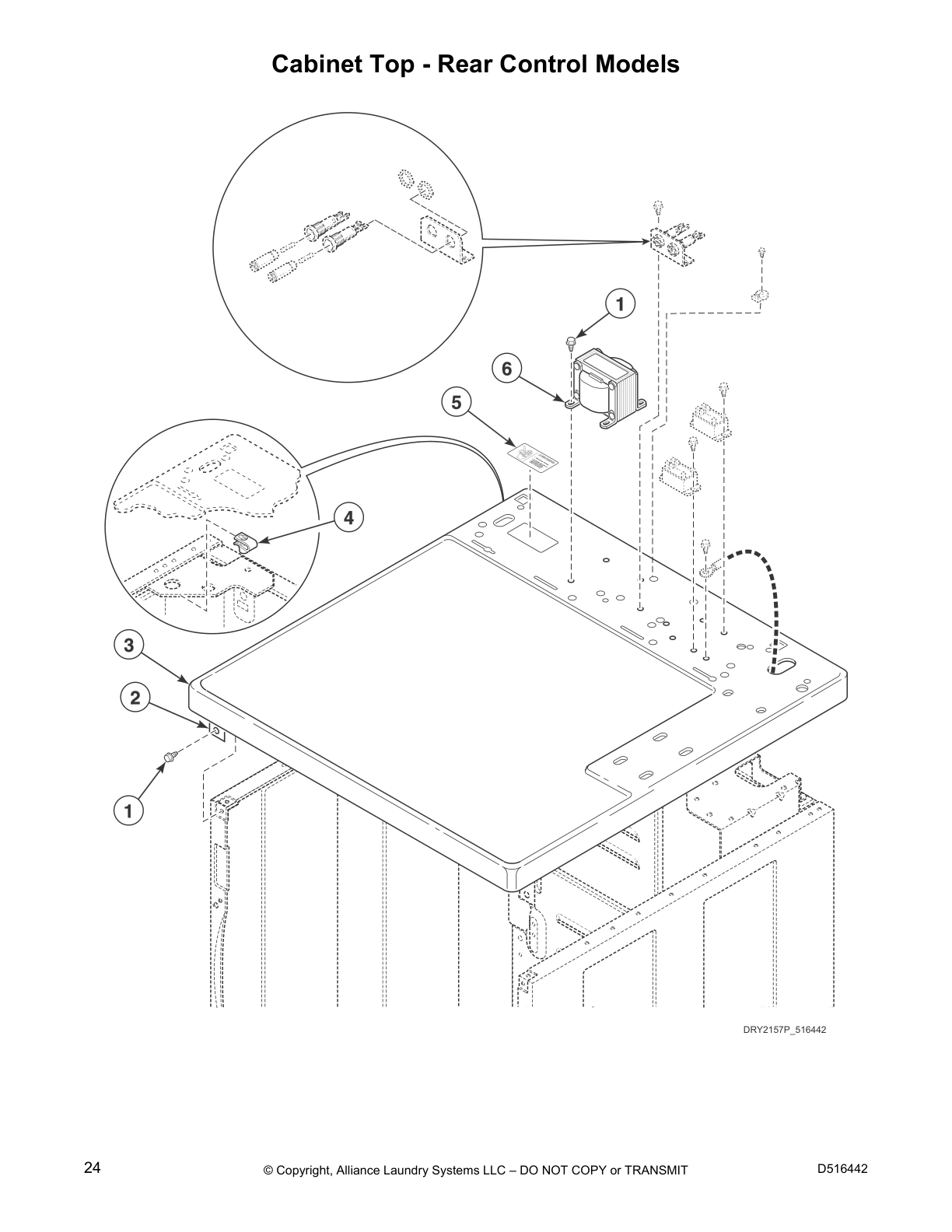 Cabinet Top - Rear Control Models

1

6

5

4

3

2

1

DRY2157P_516442

24

© Copyright, Alliance Laundry Systems LLC – DO NOT COPY or TRANSMIT

D516442