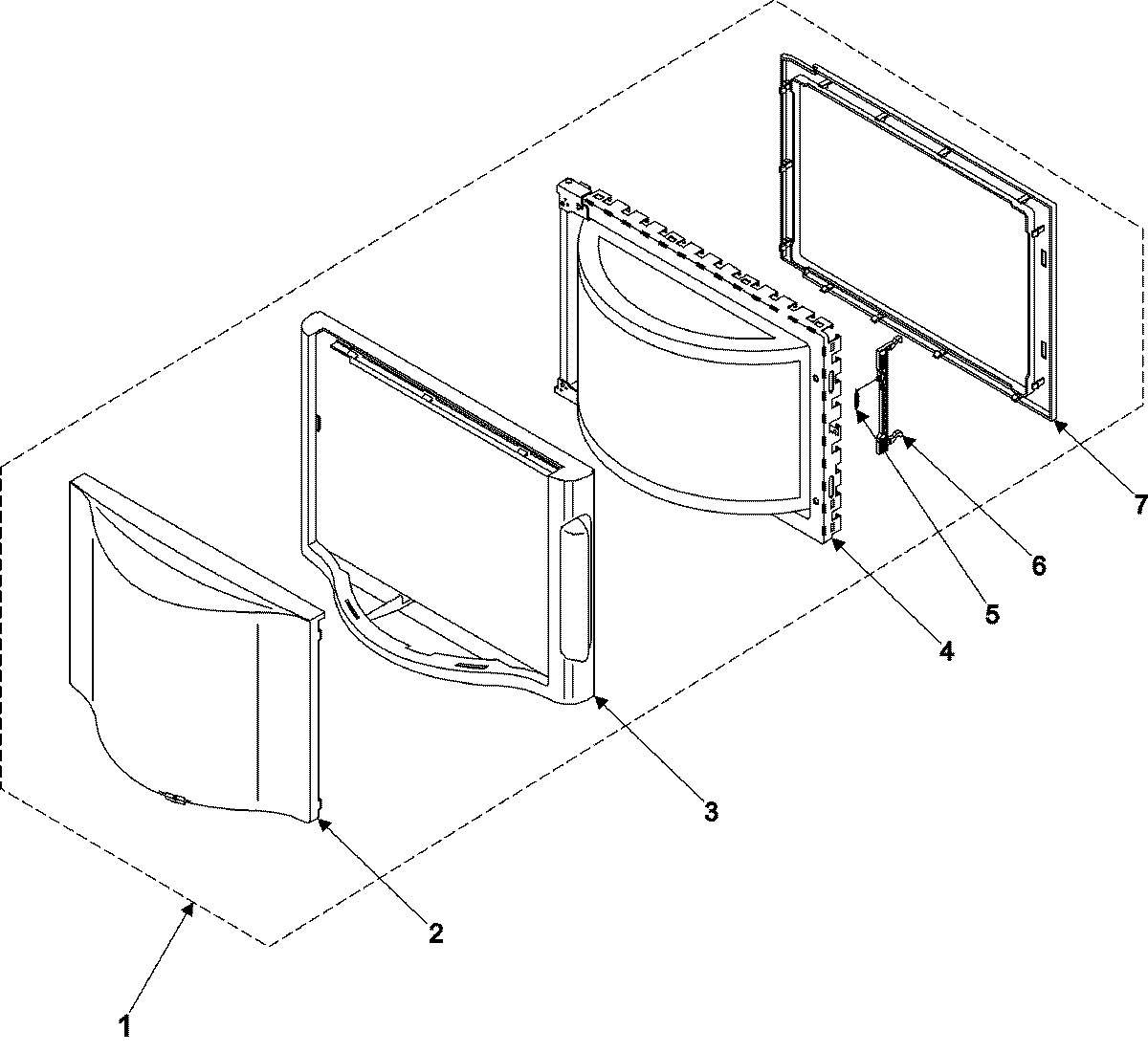 7
6
5
4
3
2
1