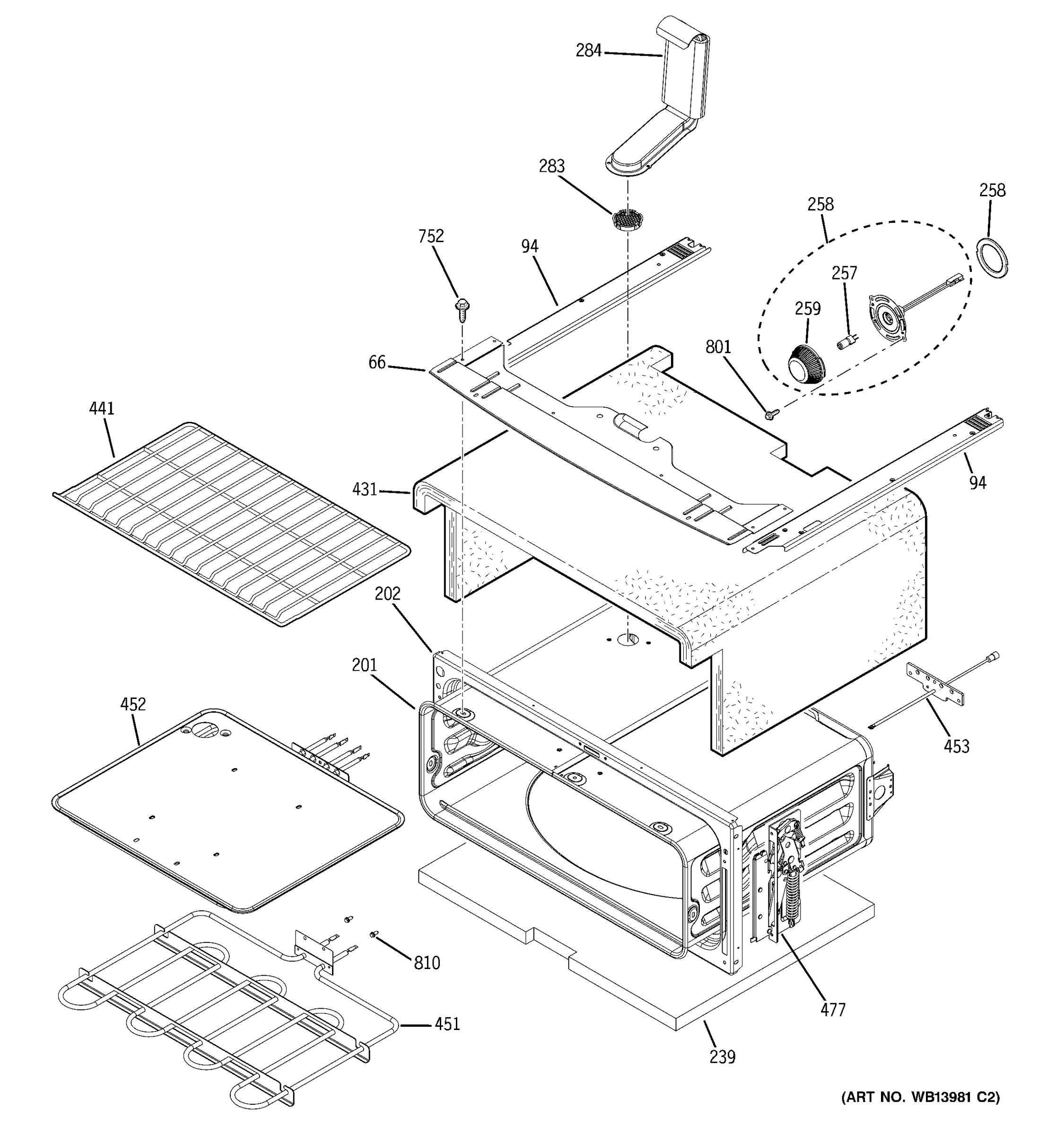 284
283
258
258
752
94
257
259
801
66
441
94
431
202
201
452
453
810
477
451
239
(ART NO. WB13981 C2)