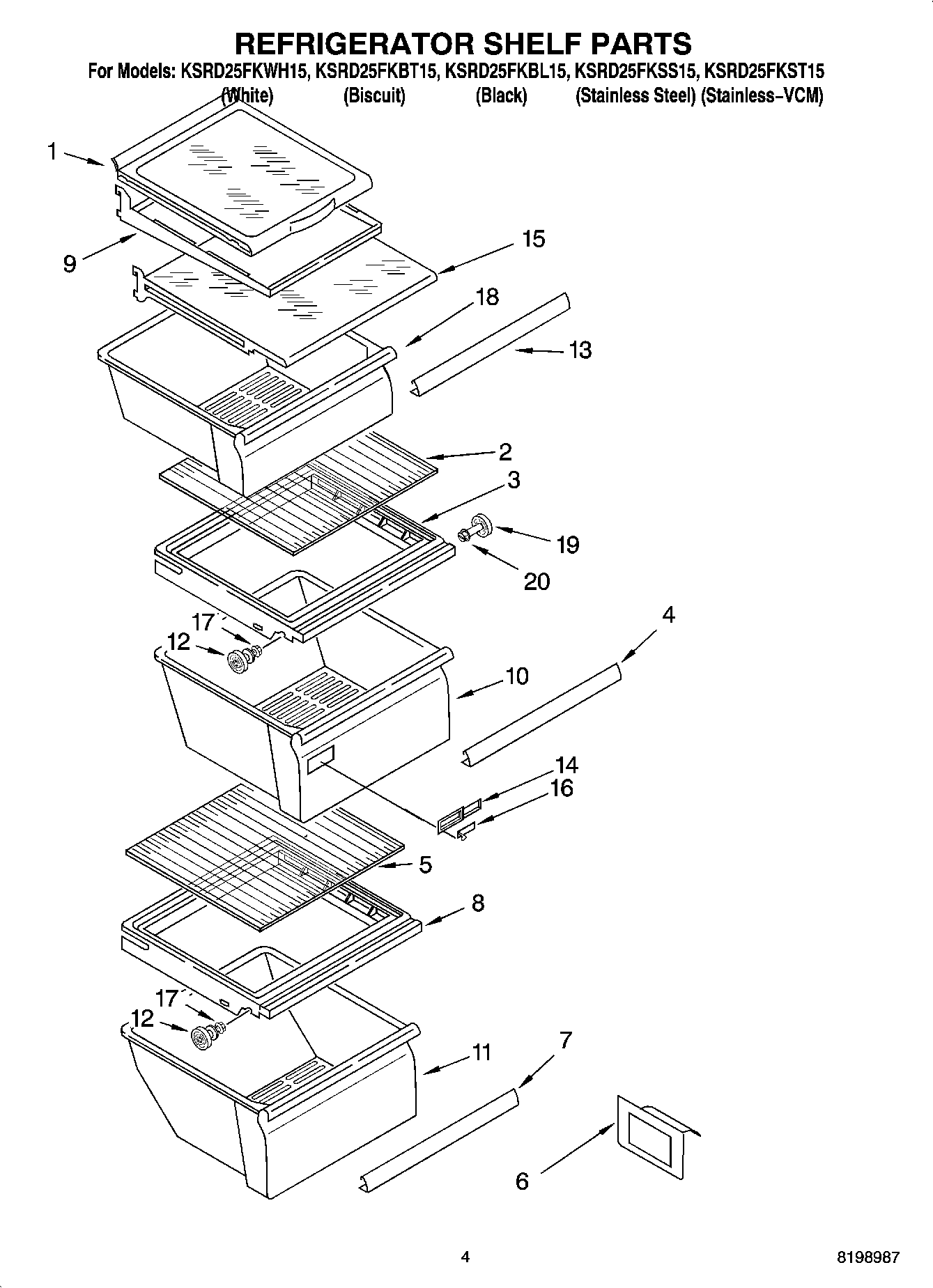 REFRIGERATOR SHELF PARTS

For Models: KSRD25FKWH15, KSRD25FKBT15, KSRD25FKBL15, KSRD25FKSS15, KSRD25FKST15
(White) (Biscuit) (Black) (Stainless Steel) (Stainless–VCM)

1
9
15
18
13
2
3
19
20
17
12
4
10
14
16
5
8
17
12
11
7
6

4

8198987