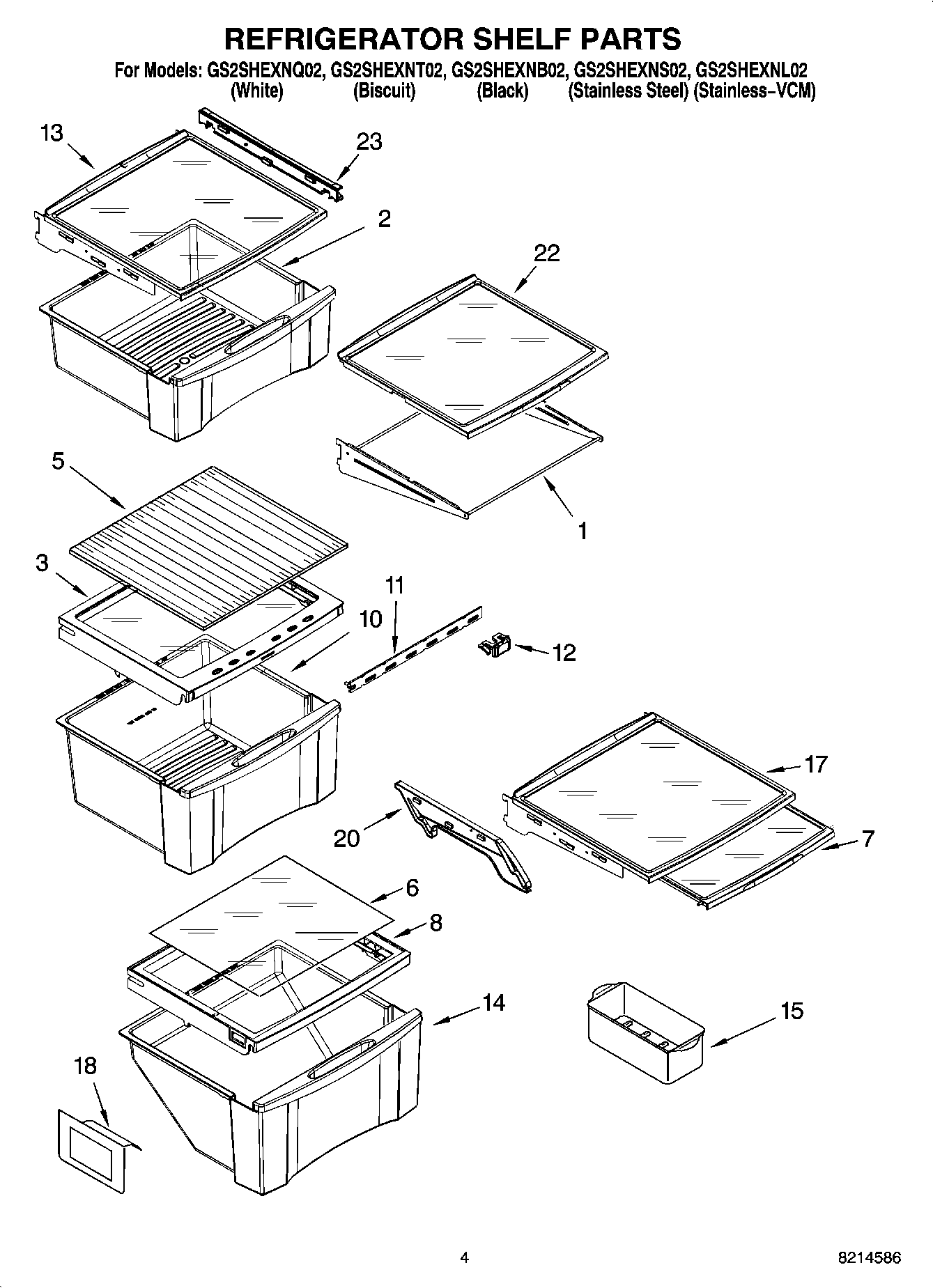 REFRIGERATOR SHELF PARTS

For Models: GS2SHEXNQ02, GS2SHEXNT02, GS2SHEXNB02, GS2SHEXNS02, GS2SHEXNL02
(White) (Biscuit) (Black) (Stainless Steel) (Stainless-VCM)

13
23
2
22
5
1
3
11
10
12
17
20
7
6
8
14
15
18

4

8214586