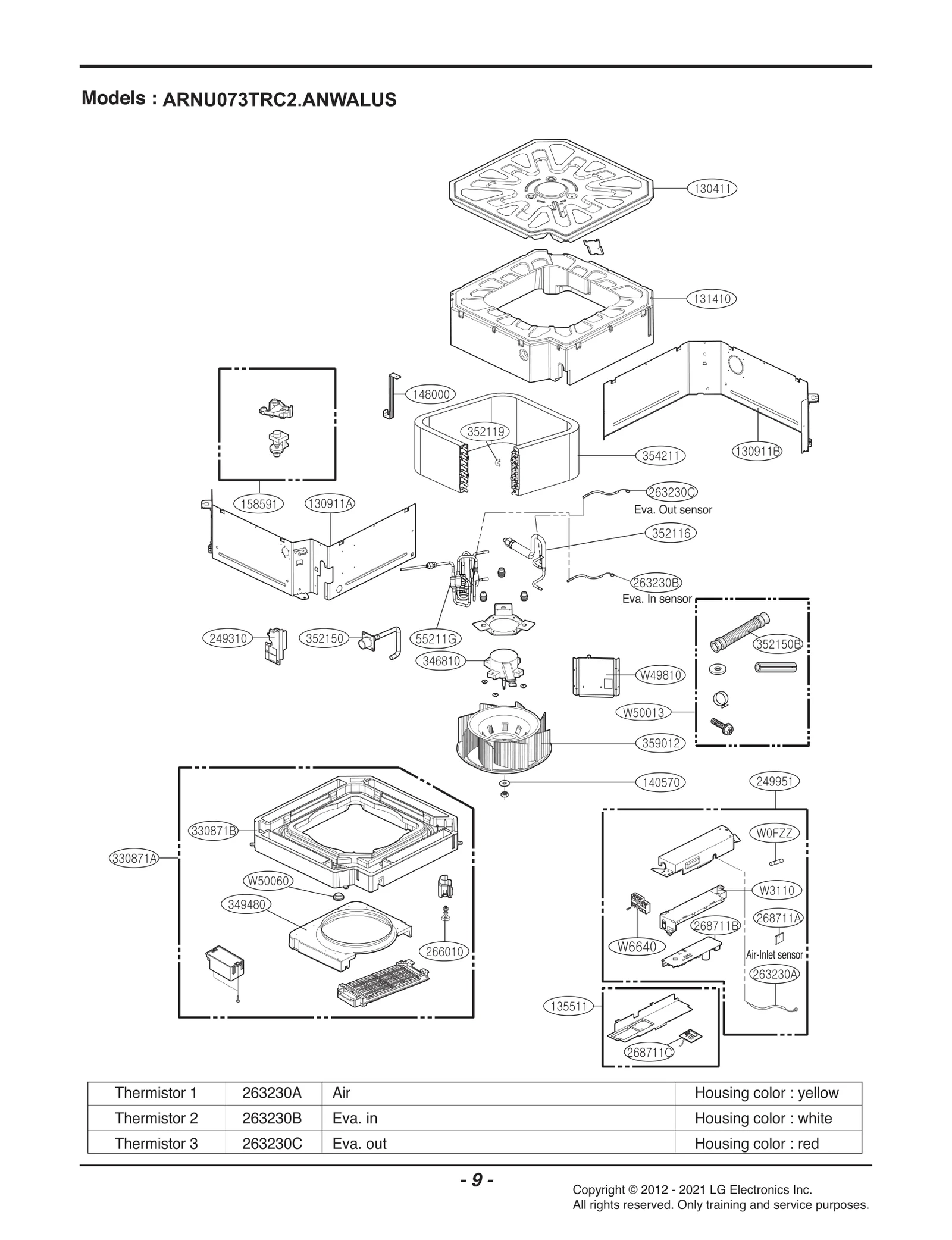 Models : ARNU073TRC2.ANWALUS

130411

131410

148000

352119

354211

130911B

158591

130911A

263230C
Eva. Out sensor

352116

263230B
Eva. In sensor

249310

352150

55211G

346810

W49810

352150B

W50013

359012

140570

249951

330871B

330871A

W50060

349480

266010

W0FZZ

W3110

268711A

268711B

W6640

Air-Inlet sensor

263230A

135511

268711C

| Thermistor 1 | 263230A | Air | Housing color : yellow |
|---|---|---|---|
| Thermistor 2 | 263230B | Eva. in | Housing color : white |
| Thermistor 3 | 263230C | Eva. out | Housing color : red |

- 9 -

Copyright © 2012 - 2021 LG Electronics Inc.
All rights reserved. Only training and service purposes.