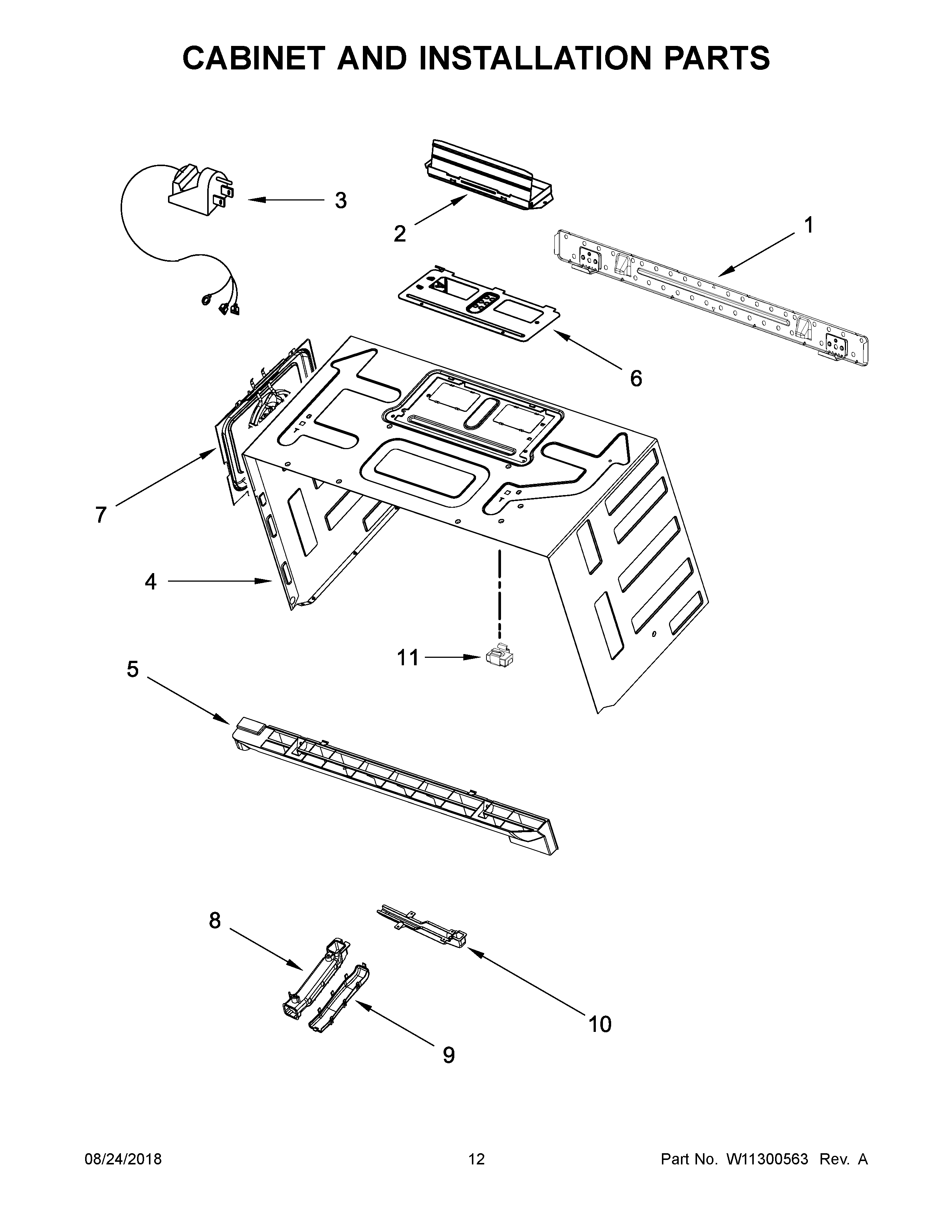 CABINET AND INSTALLATION PARTS

3

2

1

6

7

4

11

5

8

10

9

08/24/2018

12

Part No. W11300563 Rev. A