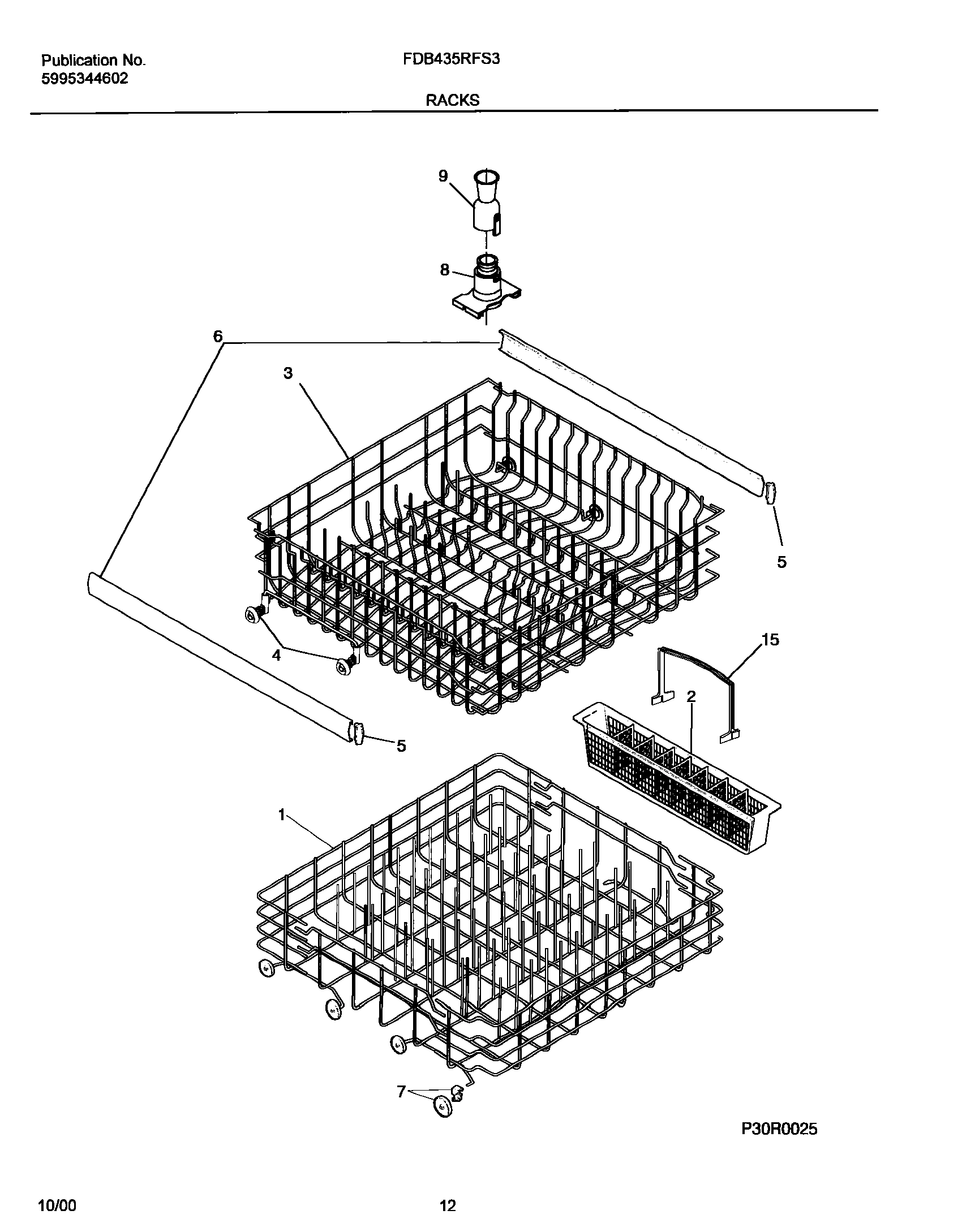 Publication No.
5995344602

FDB435RFS3

RACKS

9

8

6

3

5

4

15

2

5

1

7

P30R0025

10/00

12