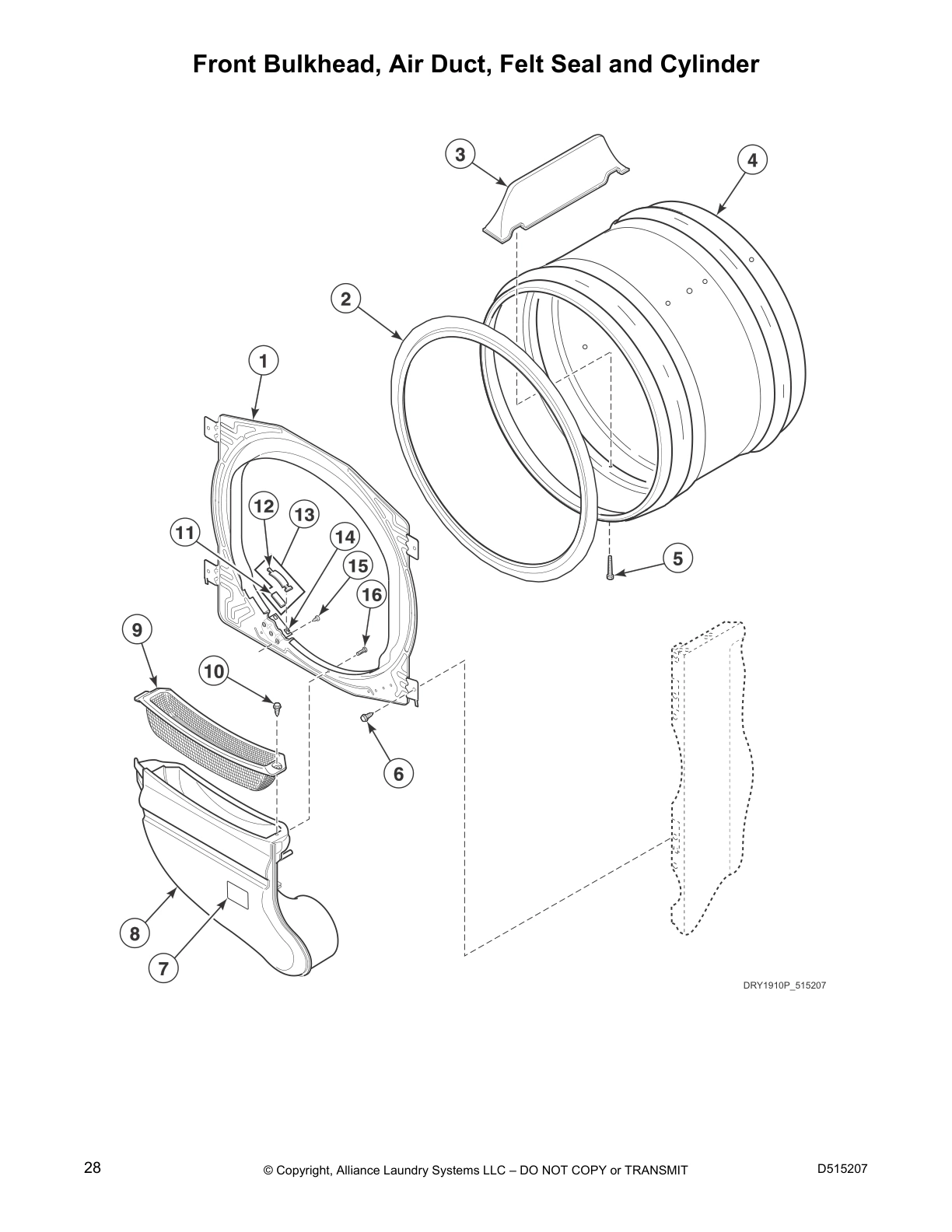 Front Bulkhead, Air Duct, Felt Seal and Cylinder

3
4
2
1
12
13
11
14
15
16
5
9
10
6
8
7

DRY1910P_515207

28
© Copyright, Alliance Laundry Systems LLC – DO NOT COPY or TRANSMIT
D515207