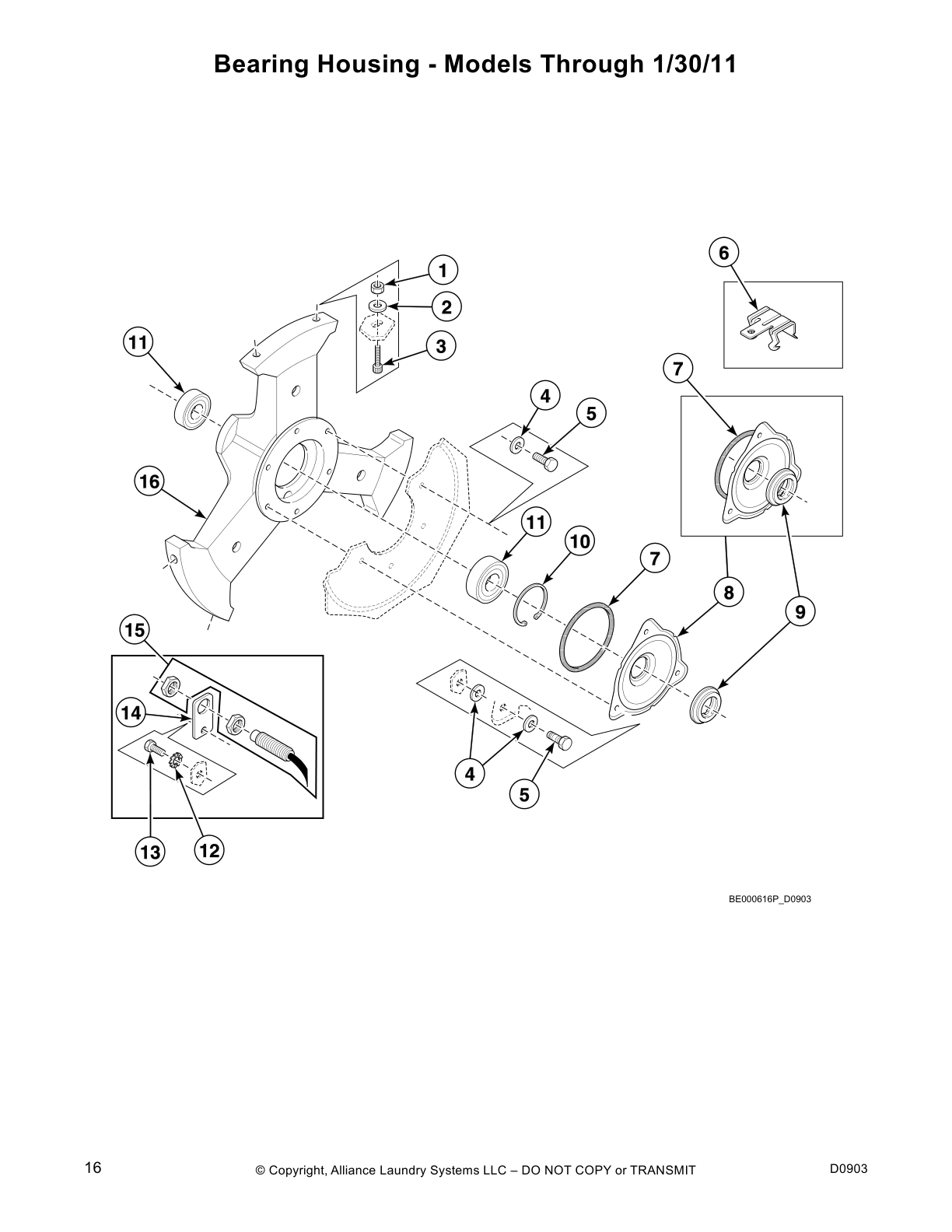 Bearing Housing - Models Through 1/30/11

6
1
2
11
3
7
4
5
16
11
10
7
8
9
15
14
4
5
13
12

BE000616P_D0903

16
© Copyright, Alliance Laundry Systems LLC – DO NOT COPY or TRANSMIT
D0903