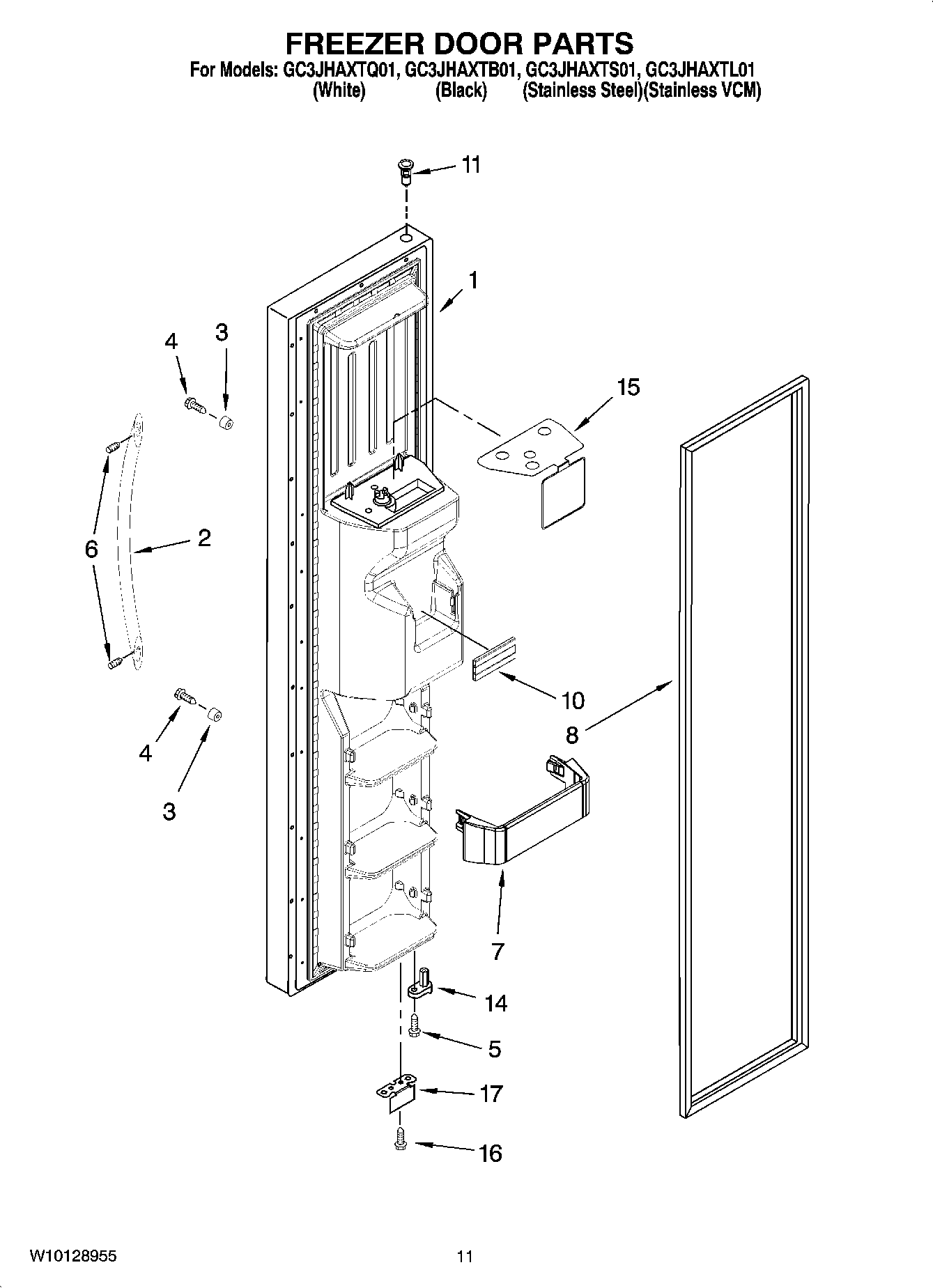 FREEZER DOOR PARTS

For Models: GC3JHAXTQ01, GC3JHAXTB01, GC3JHAXTS01, GC3JHAXTL01
(White) (Black) (Stainless Steel)(Stainless VCM)

11
1
4
3
15
6
2
10
8
4
3
7
14
5
17
16

W10128955

11