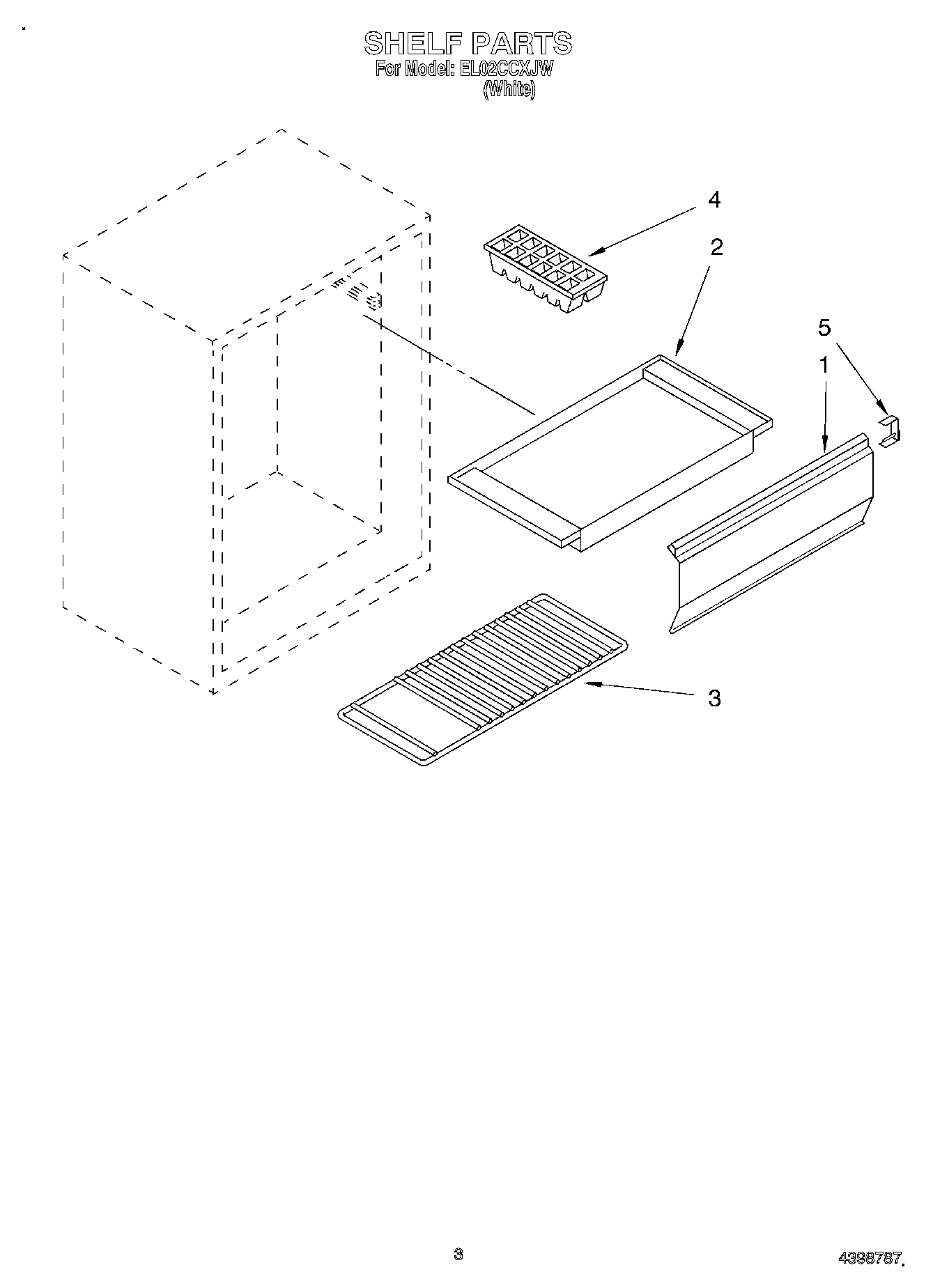 SHELF PARTS
For Model: EL02CCXJW
(White)

4
2
5
1
3

3

4398787