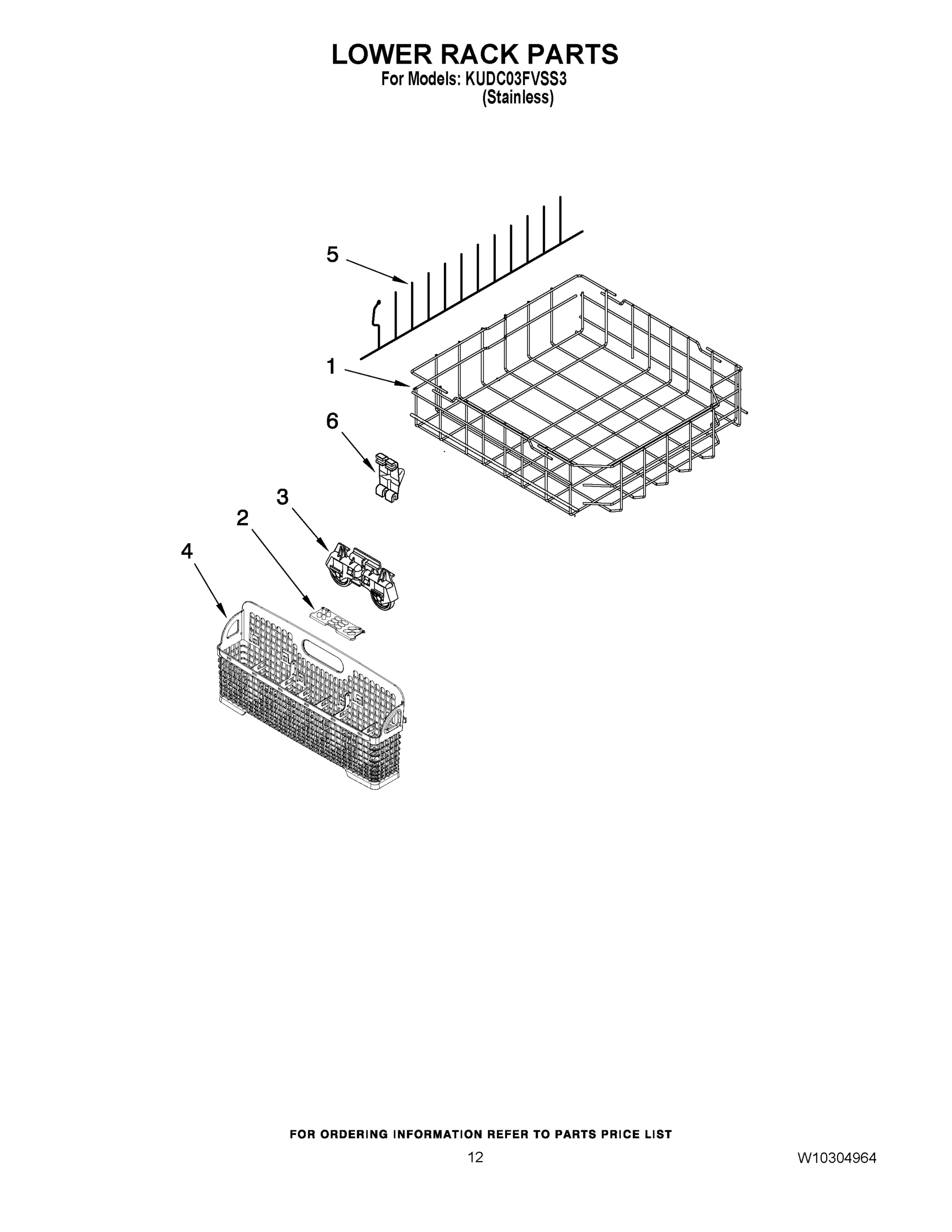 LOWER RACK PARTS
For Models: KUDC03FVSS3
(Stainless)

5

1

6

3

2

4

FOR ORDERING INFORMATION REFER TO PARTS PRICE LIST

12

W10304964