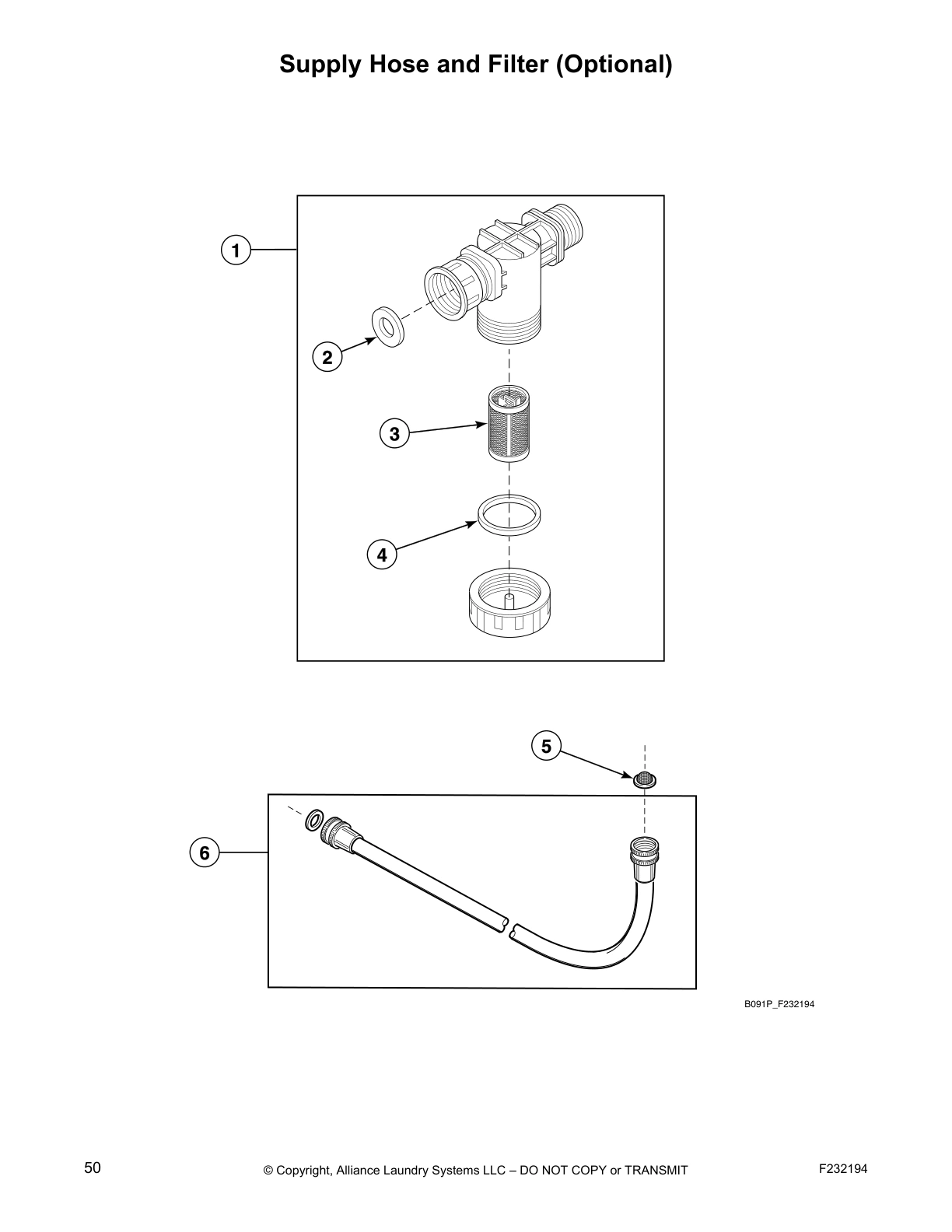 Supply Hose and Filter (Optional)

1

2

3

4

5

6

B091P_F232194

50 © Copyright, Alliance Laundry Systems LLC – DO NOT COPY or TRANSMIT F232194