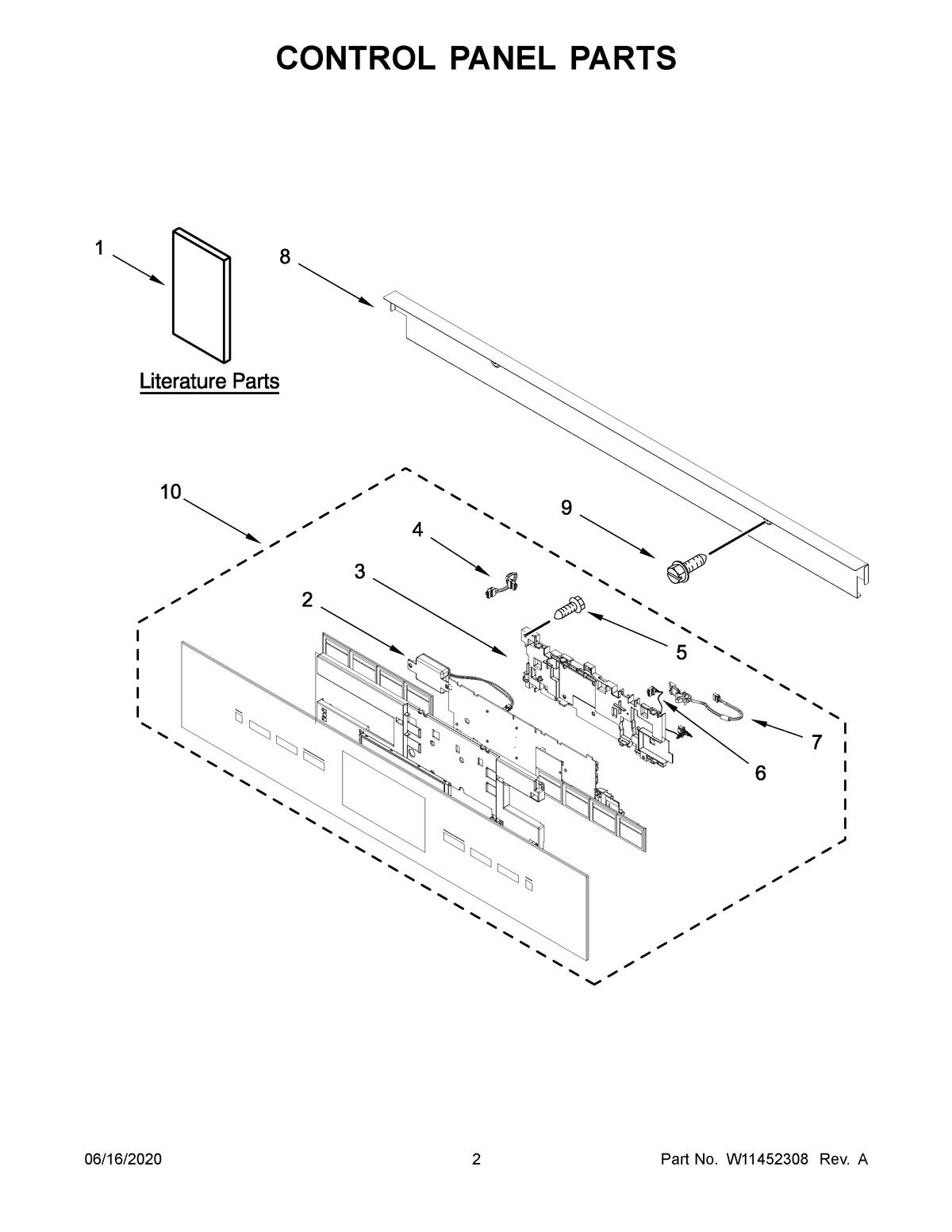 CONTROL PANEL PARTS

1

8

Literature Parts

10

9

4

3

2

5

7

6

06/16/2020

2

Part No. W11452308 Rev. A