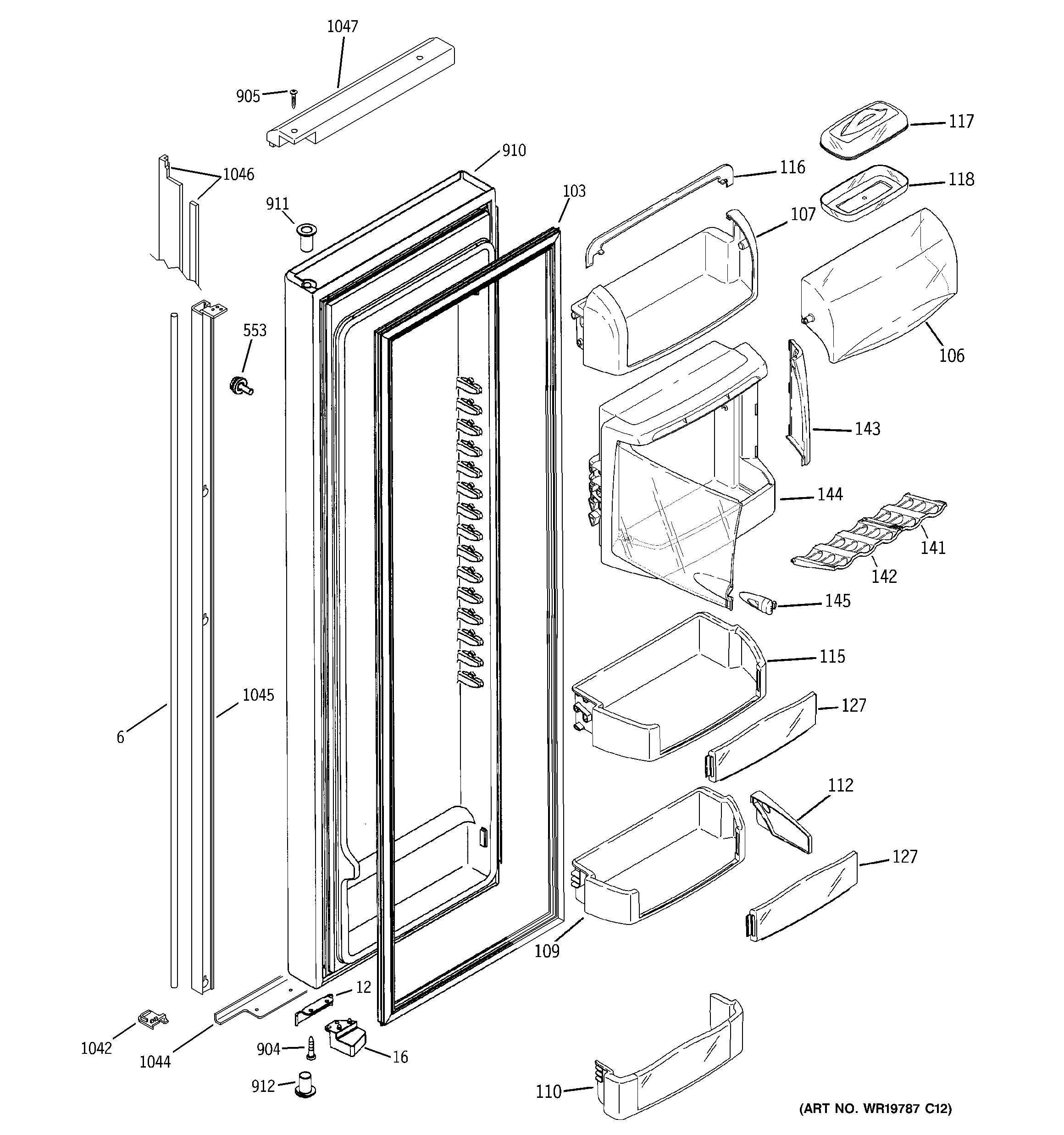 1047
905
117
910
1046
116
118
911
103
107
553
106
143
144
141
142
145
115
1045
127
6
112
127
109
12
1042
1044
904
16
912
110
(ART NO. WR19787 C12)