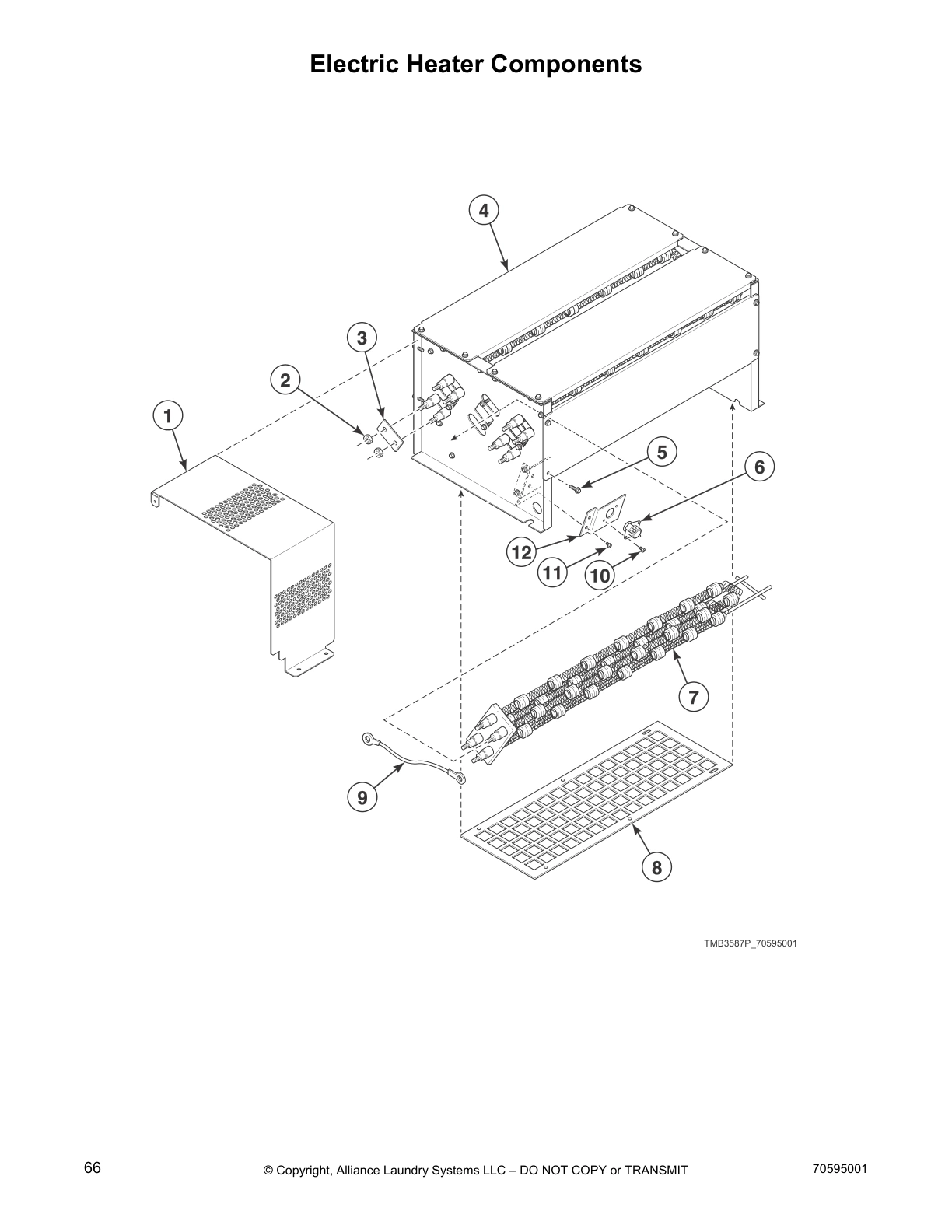 Electric Heater Components

4

3

2

1

5

6

12

11

10

7

9

8

TMB3587P_70595001

66

© Copyright, Alliance Laundry Systems LLC – DO NOT COPY or TRANSMIT

70595001