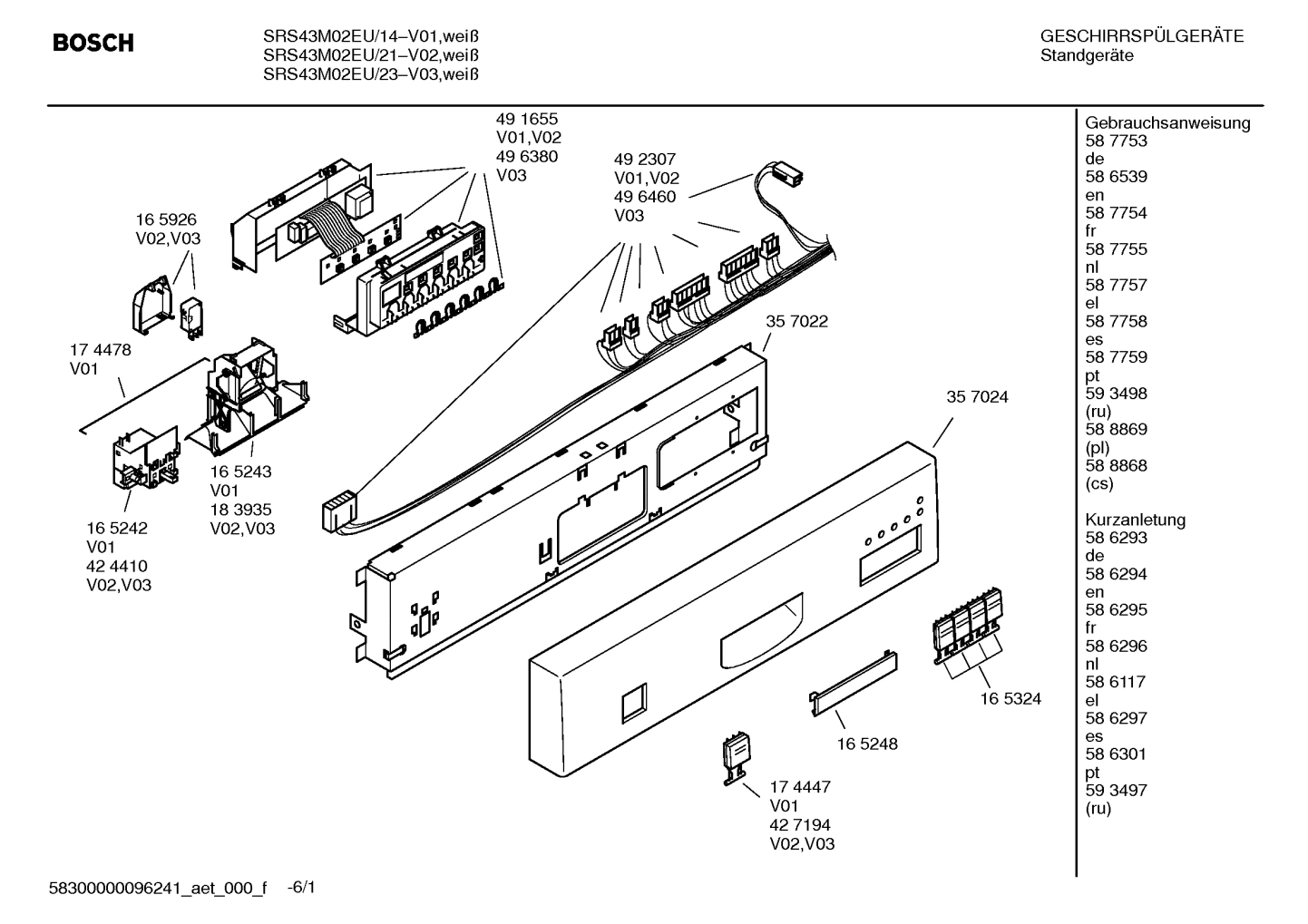 BOSCH

SRS43M02EU/14–V01,weiß
SRS43M02EU/21–V02,weiß
SRS43M02EU/23–V03,weiß

GESCHIRRSPÜLGERÄTE
Standgeräte

49 1655
V01,V02
49 6380
V03

49 2307
V01,V02
49 6460
V03

16 5926
V02,V03

17 4478
V01

35 7022

35 7024

16 5243
V01
18 3935
V02,V03

16 5242
V01
42 4410
V02,V03

16 5324

16 5248

17 4447
V01
42 7194
V02,V03

Gebrauchsanweisung
58 7753
de
58 6539
en
58 7754
fr
58 7755
nl
58 7757
el
58 7758
es
58 7759
pt
59 3498
(ru)
58 8869
(pl)
58 8868
(cs)

Kurzanletung
58 6293
de
58 6294
en
58 6295
fr
58 6296
nl
58 6117
el
58 6297
es
58 6301
pt
59 3497
(ru)

58300000096241_aet_000_f -6/1